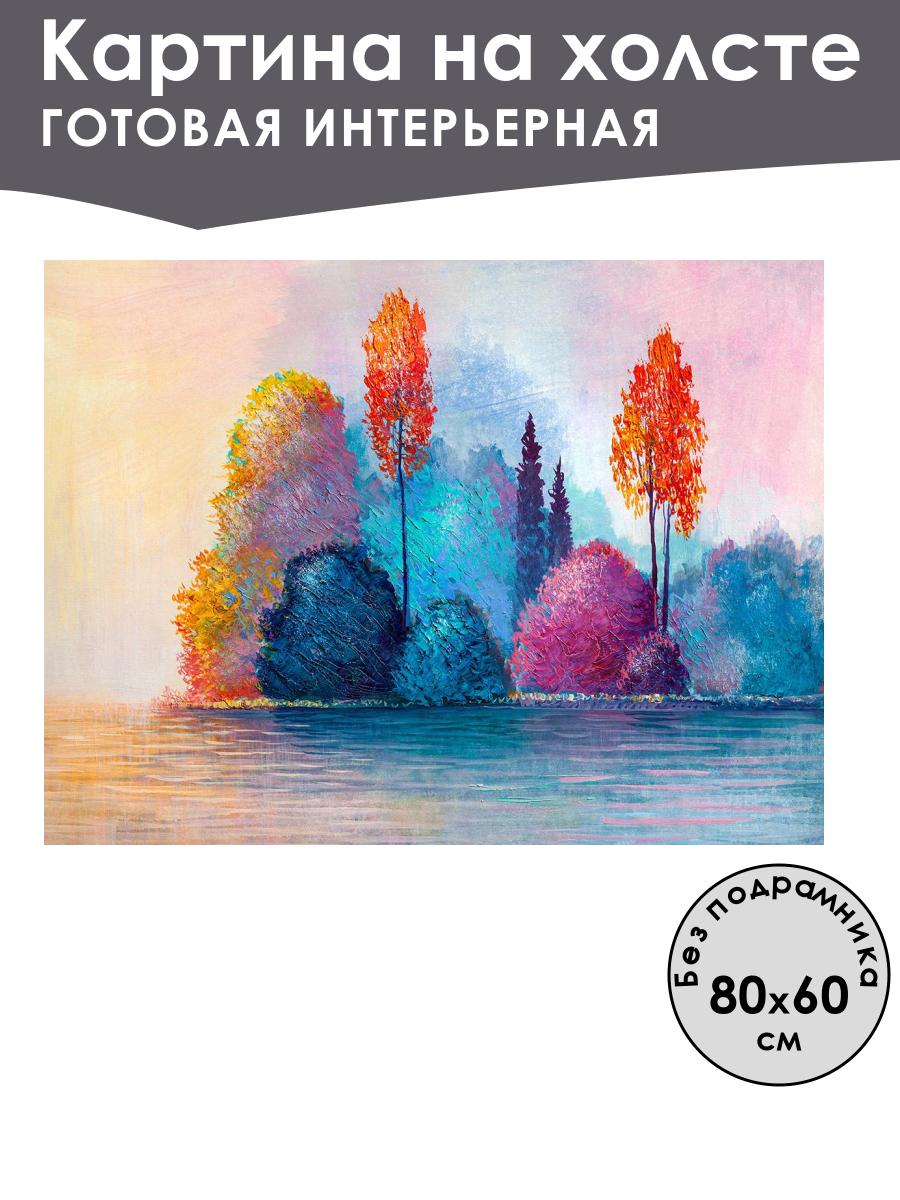 Картина на холсте
ГОТОВАЯ ИНТЕРЬЕРНАЯ

Без подрамника
80x60
см