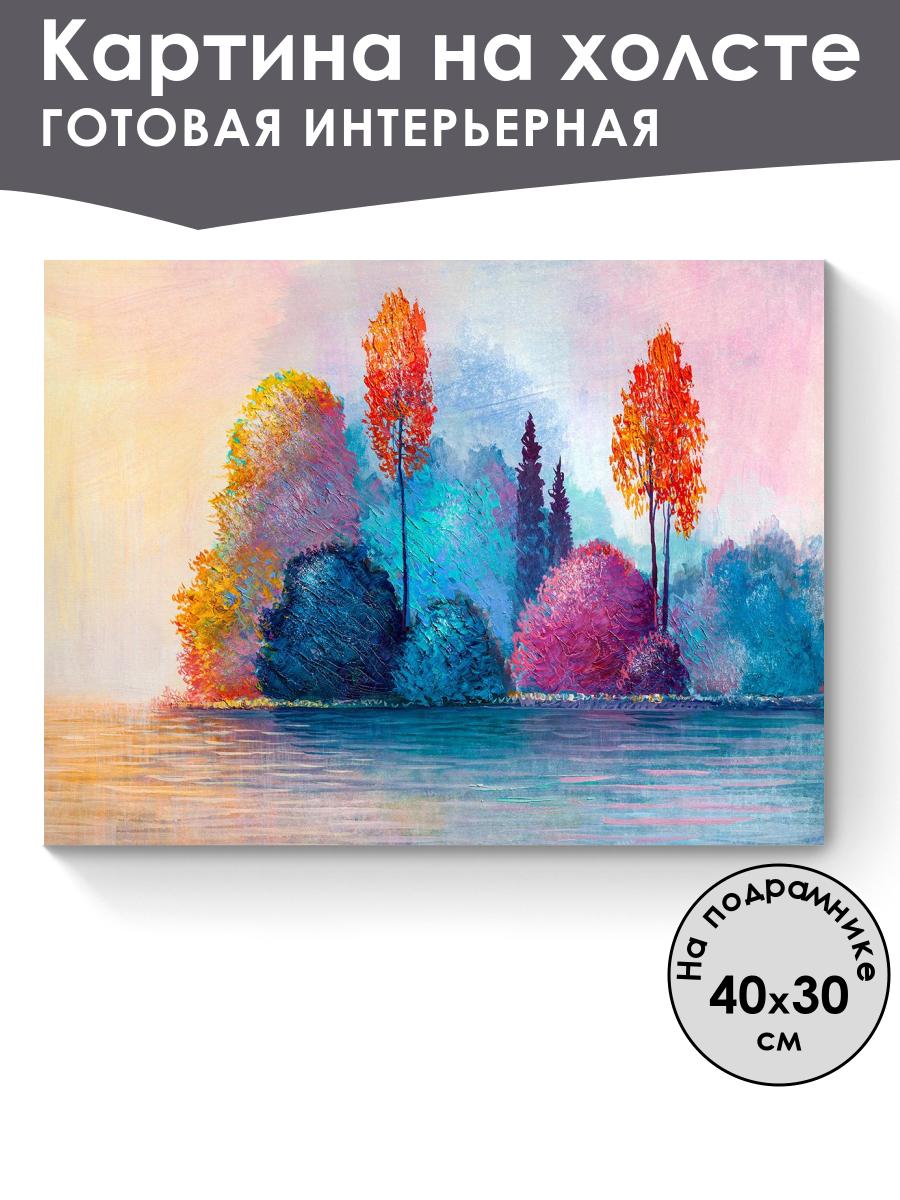 Картина на холсте
ГОТОВАЯ ИНТЕРЬЕРНАЯ

На подрамнике
40x30
см