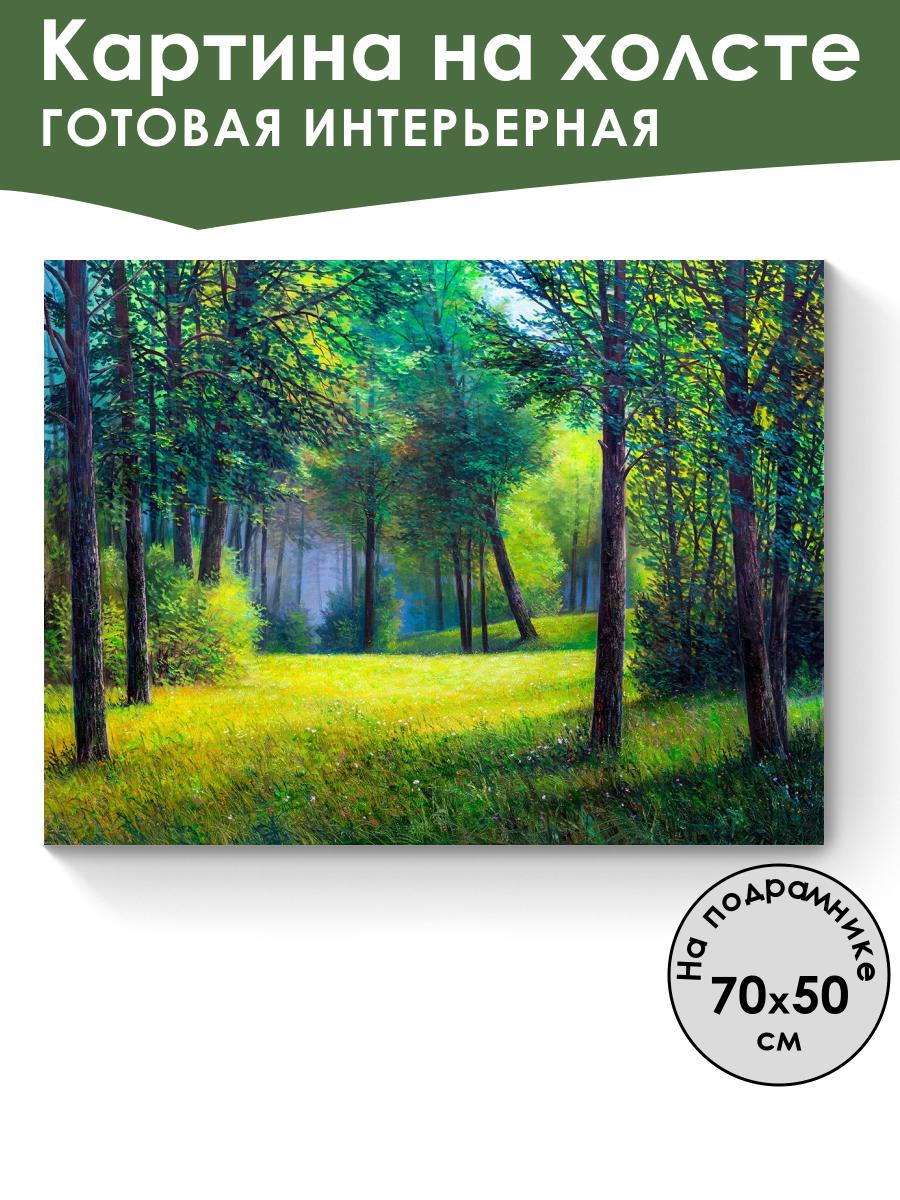 Картина на холсте
ГОТОВАЯ ИНТЕРЬЕРНАЯ

На подрамнике
70x50
см