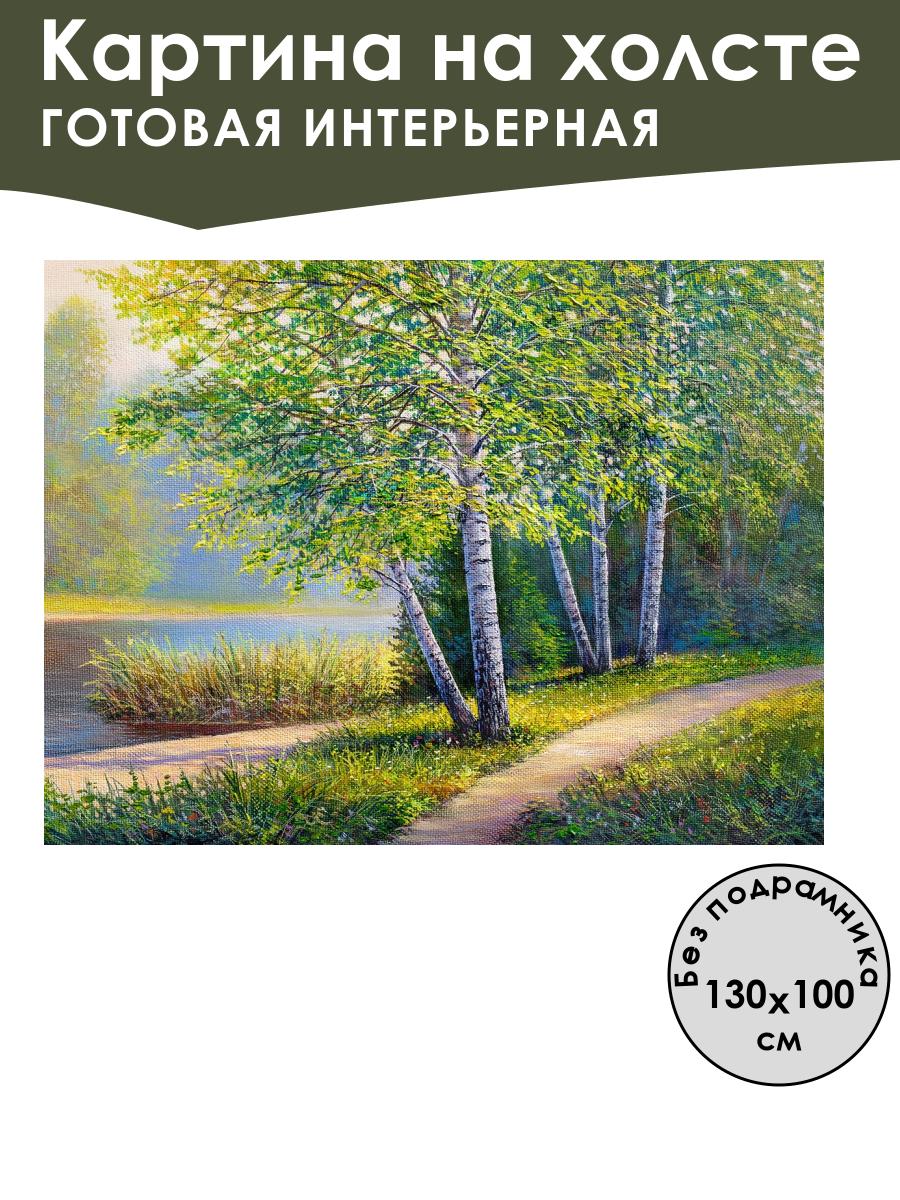 Картина на холсте
ГОТОВАЯ ИНТЕРЬЕРНАЯ

Без подрамника
130x100
см