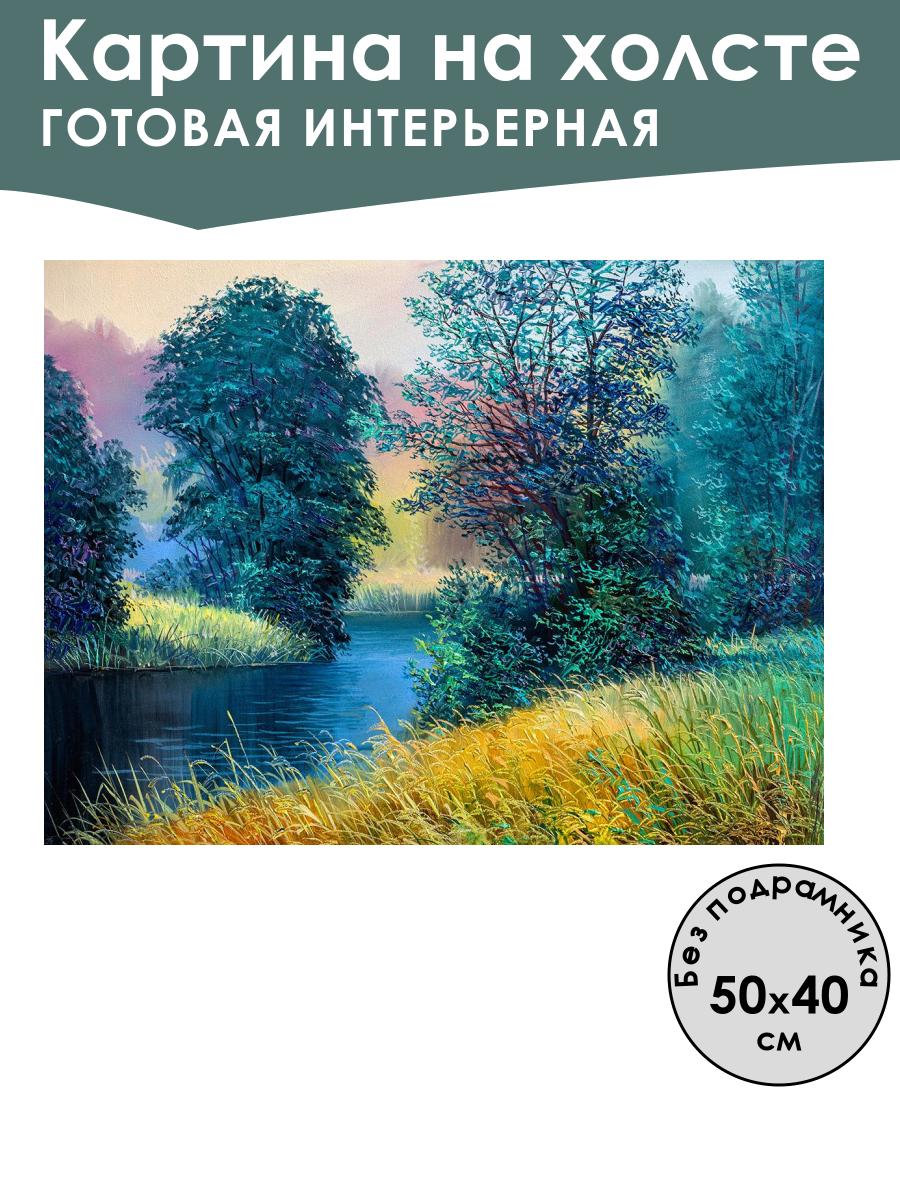 Картина на холсте
ГОТОВАЯ ИНТЕРЬЕРНАЯ

Без подрамника
50x40
см