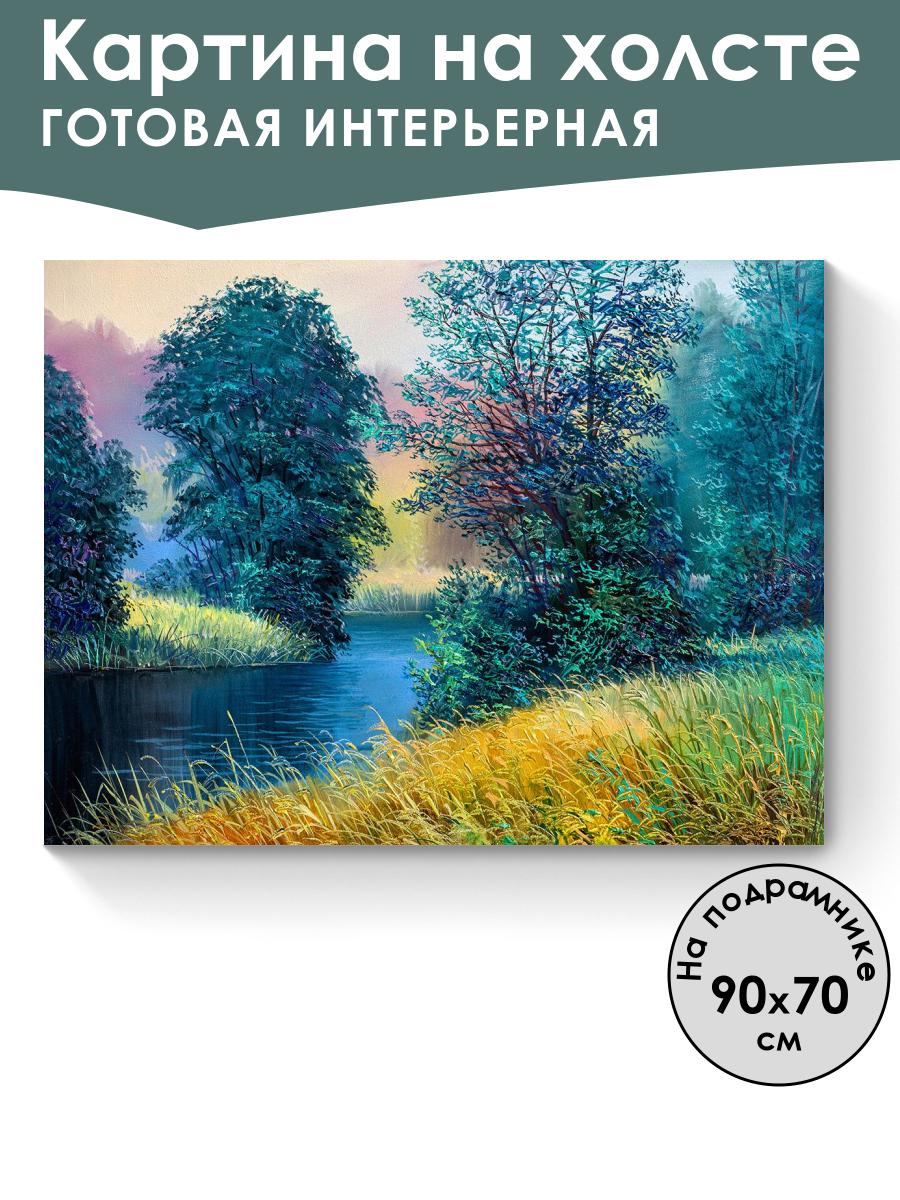 Картина на холсте
ГОТОВАЯ ИНТЕРЬЕРНАЯ

На подрамнике
90x70
см