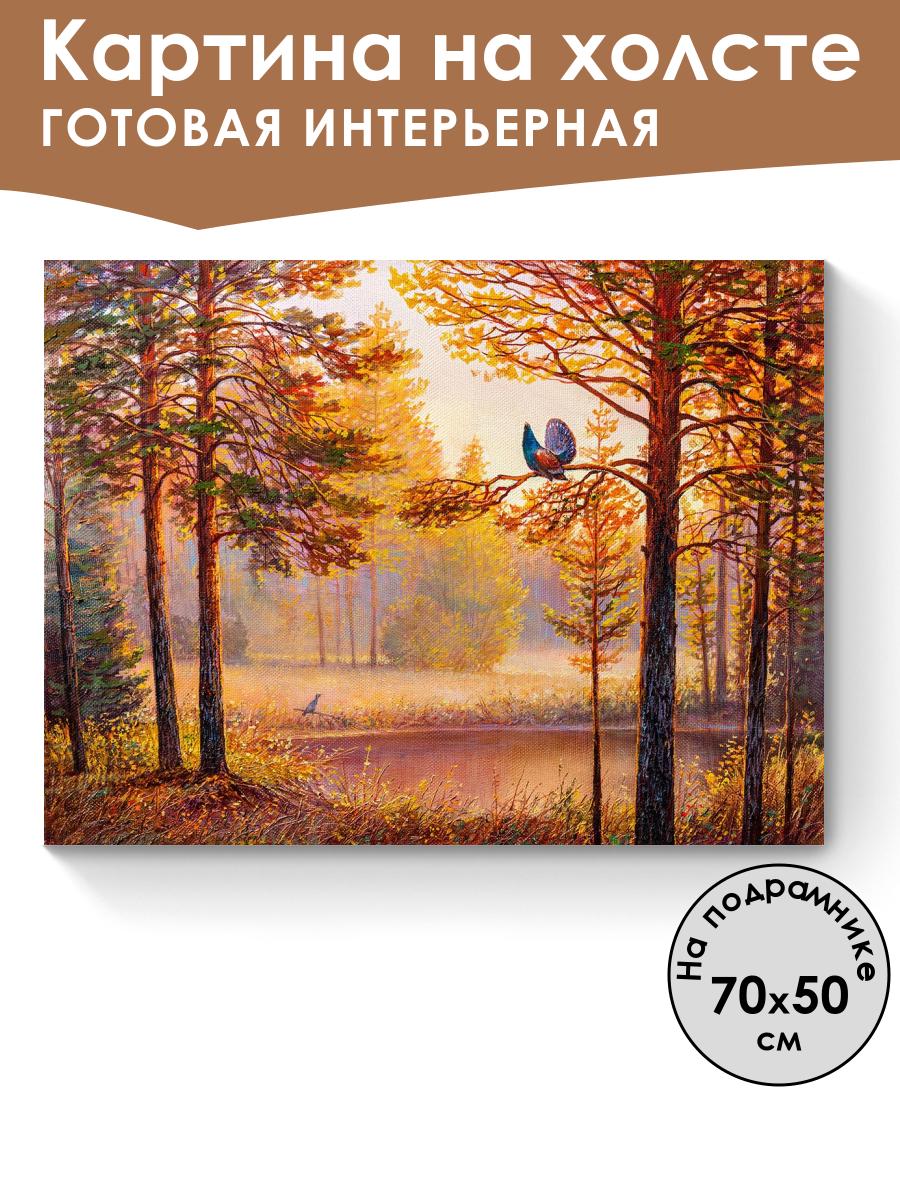 Картина на холсте
ГОТОВАЯ ИНТЕРЬЕРНАЯ

На подрамнике
70x50
см