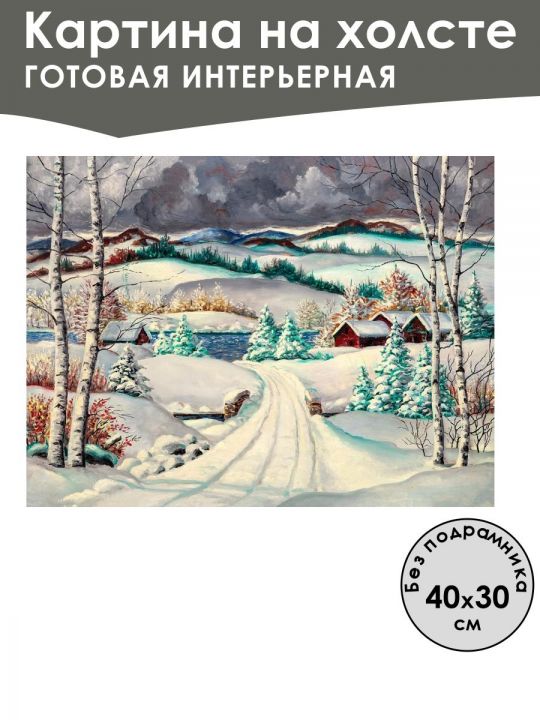 Картина на холсте
ГОТОВАЯ ИНТЕРЬЕРНАЯ

Без подрамника
40x30
см