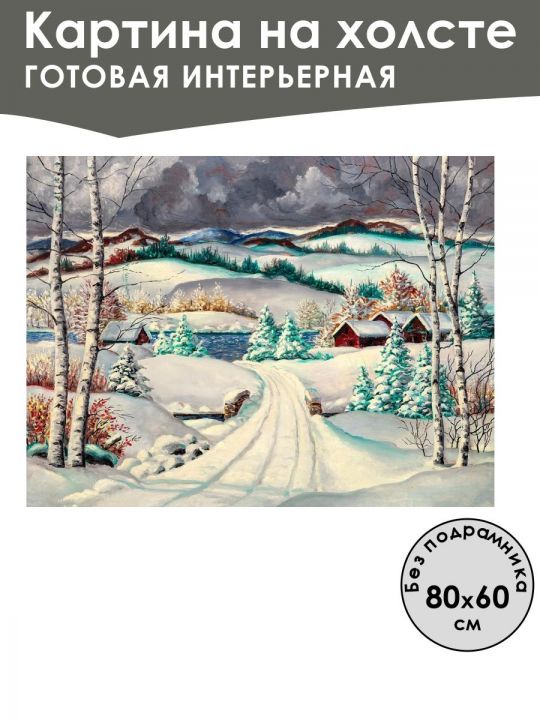 Картина на холсте
ГОТОВАЯ ИНТЕРЬЕРНАЯ

Без подрамника
80x60
см