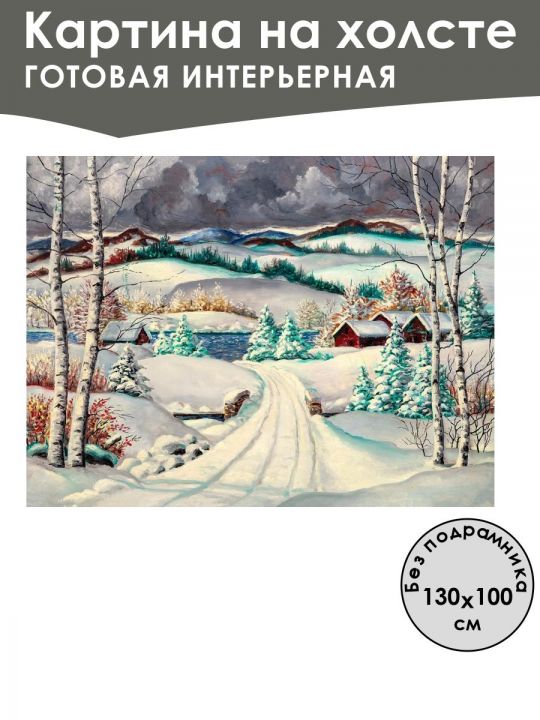 Картина на холсте
ГОТОВАЯ ИНТЕРЬЕРНАЯ

Без подрамника
130x100 см