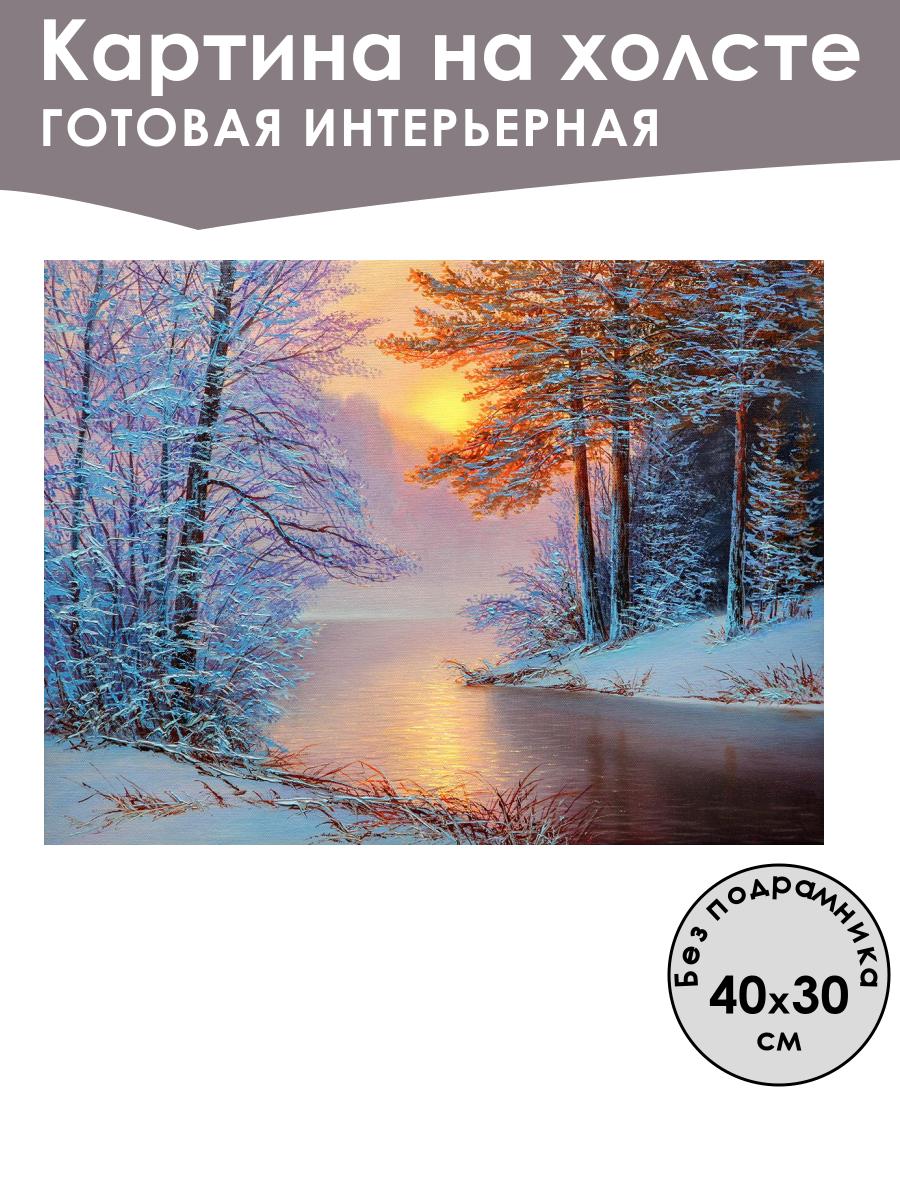 Картина на холсте
ГОТОВАЯ ИНТЕРЬЕРНАЯ

Без подрамника
40x30
см