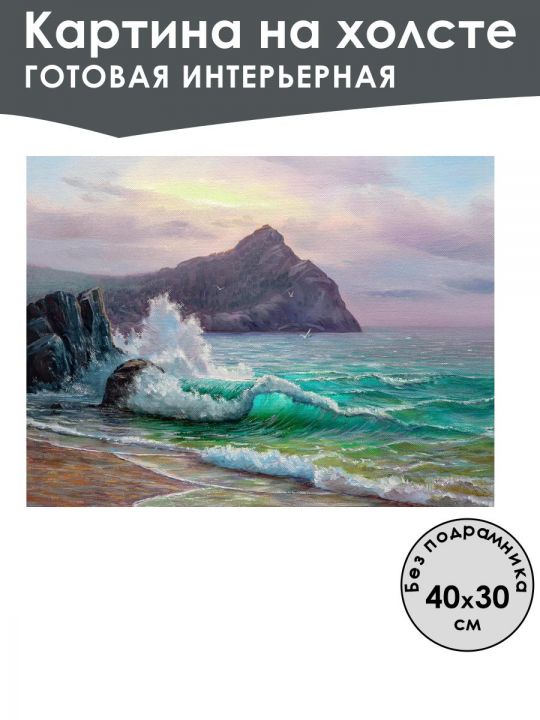 Картина на холсте
ГОТОВАЯ ИНТЕРЬЕРНАЯ

Без подрамника
40x30
см