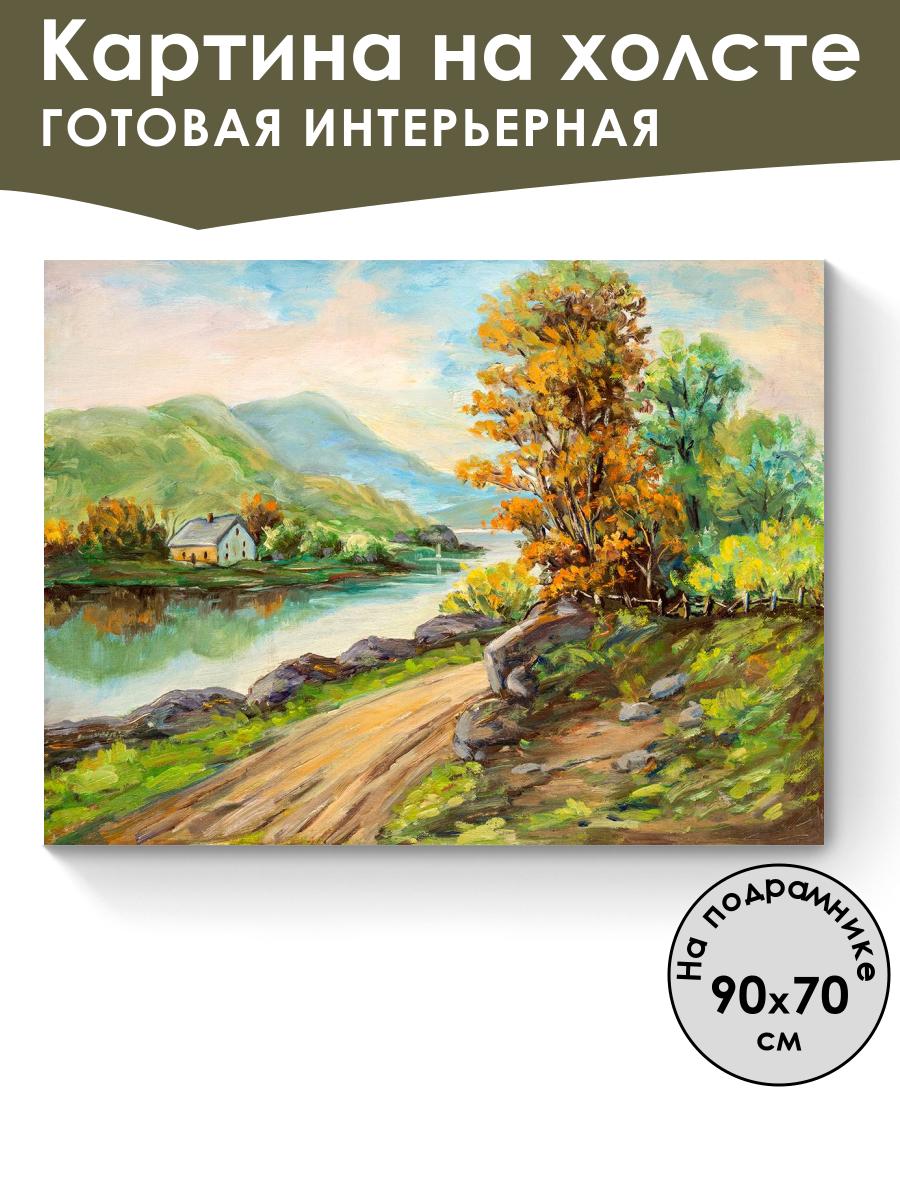 Картина на холсте
ГОТОВАЯ ИНТЕРЬЕРНАЯ

На подрамнике
90x70
см