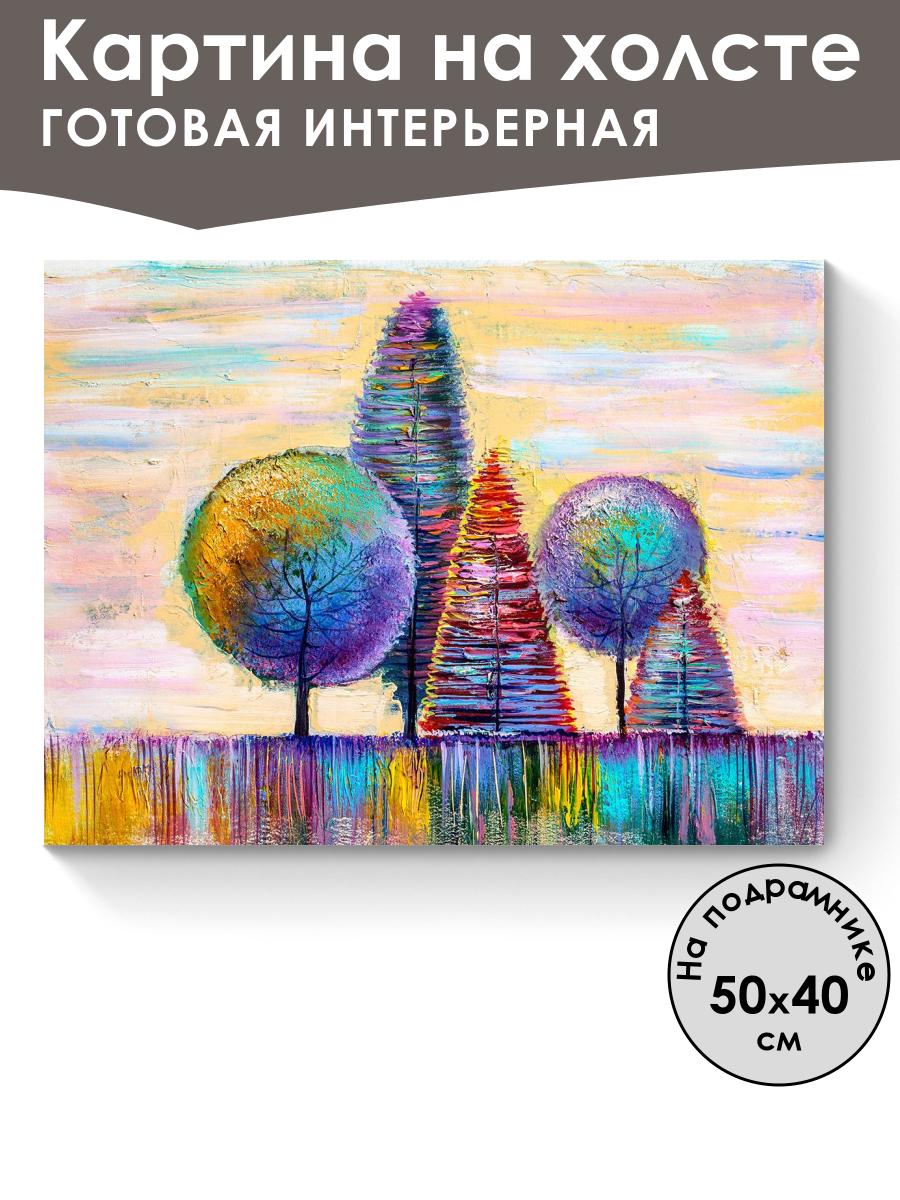 Картина на холсте
ГОТОВАЯ ИНТЕРЬЕРНАЯ

На подрамнике
50x40
см