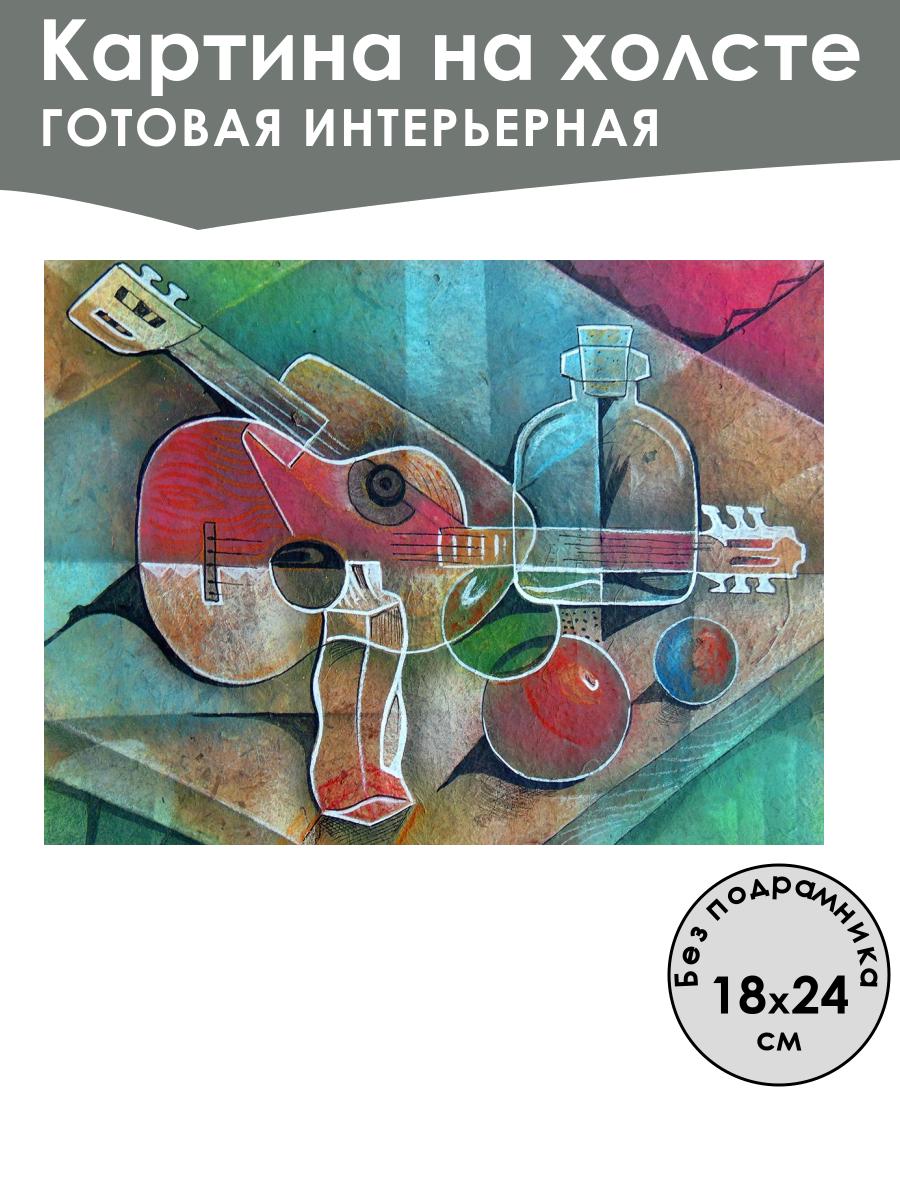 Картина на холсте
ГОТОВАЯ ИНТЕРЬЕРНАЯ

Без подрамника
18x24
см