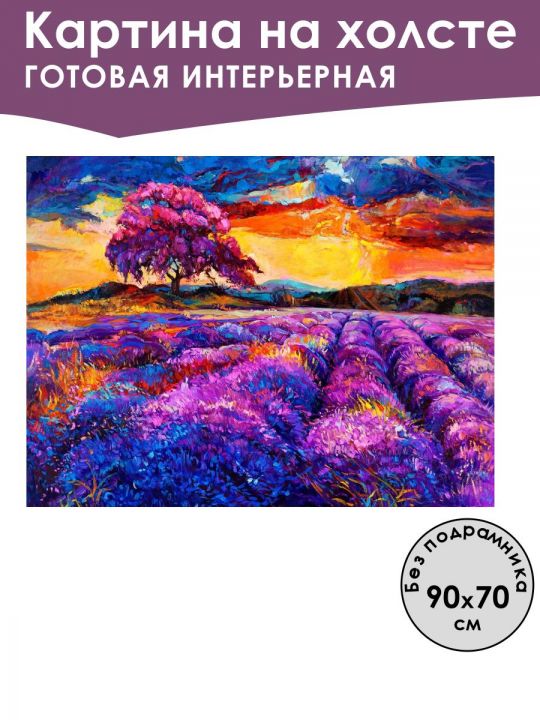 Картина на холсте
ГОТОВАЯ ИНТЕРЬЕРНАЯ

Без подрамника
90x70
см