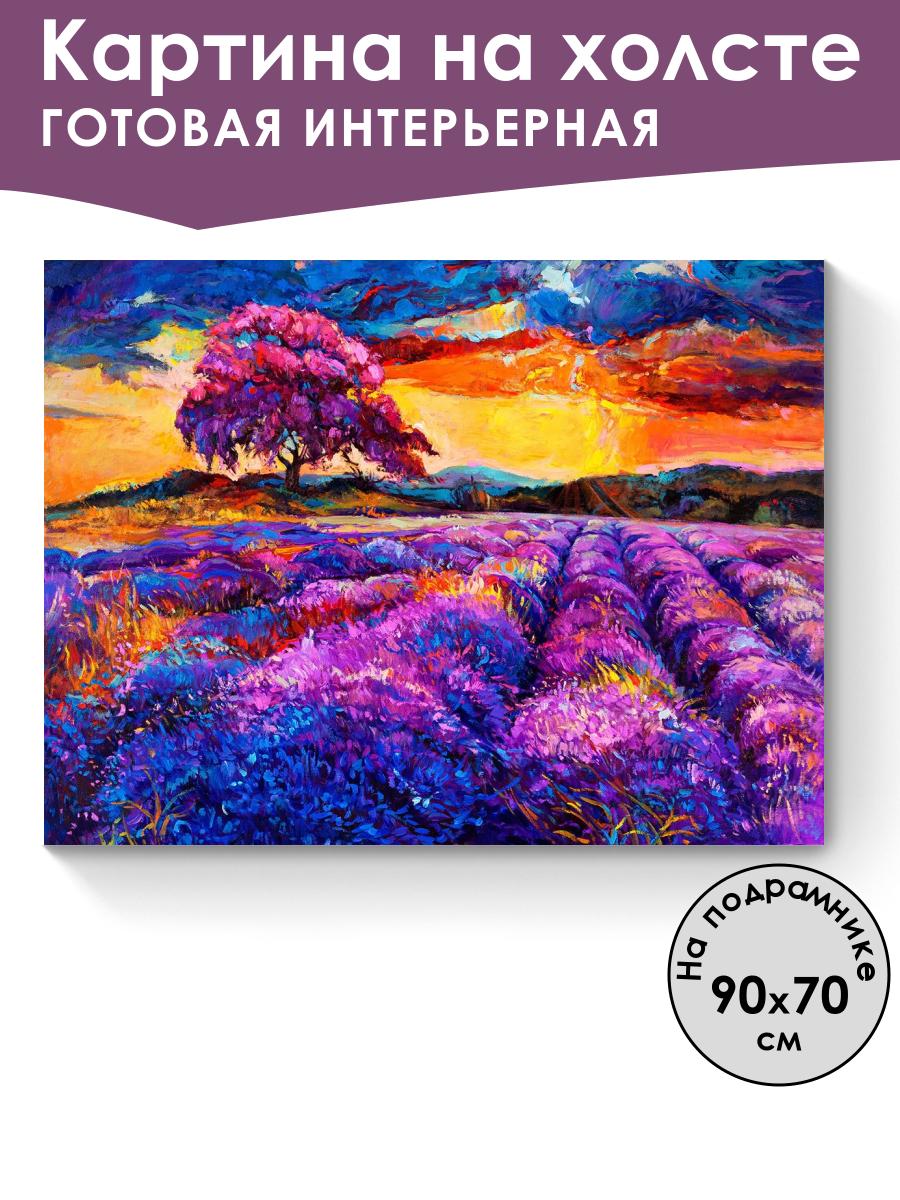 Картина на холсте
ГОТОВАЯ ИНТЕРЬЕРНАЯ

На подрамнике
90x70
см