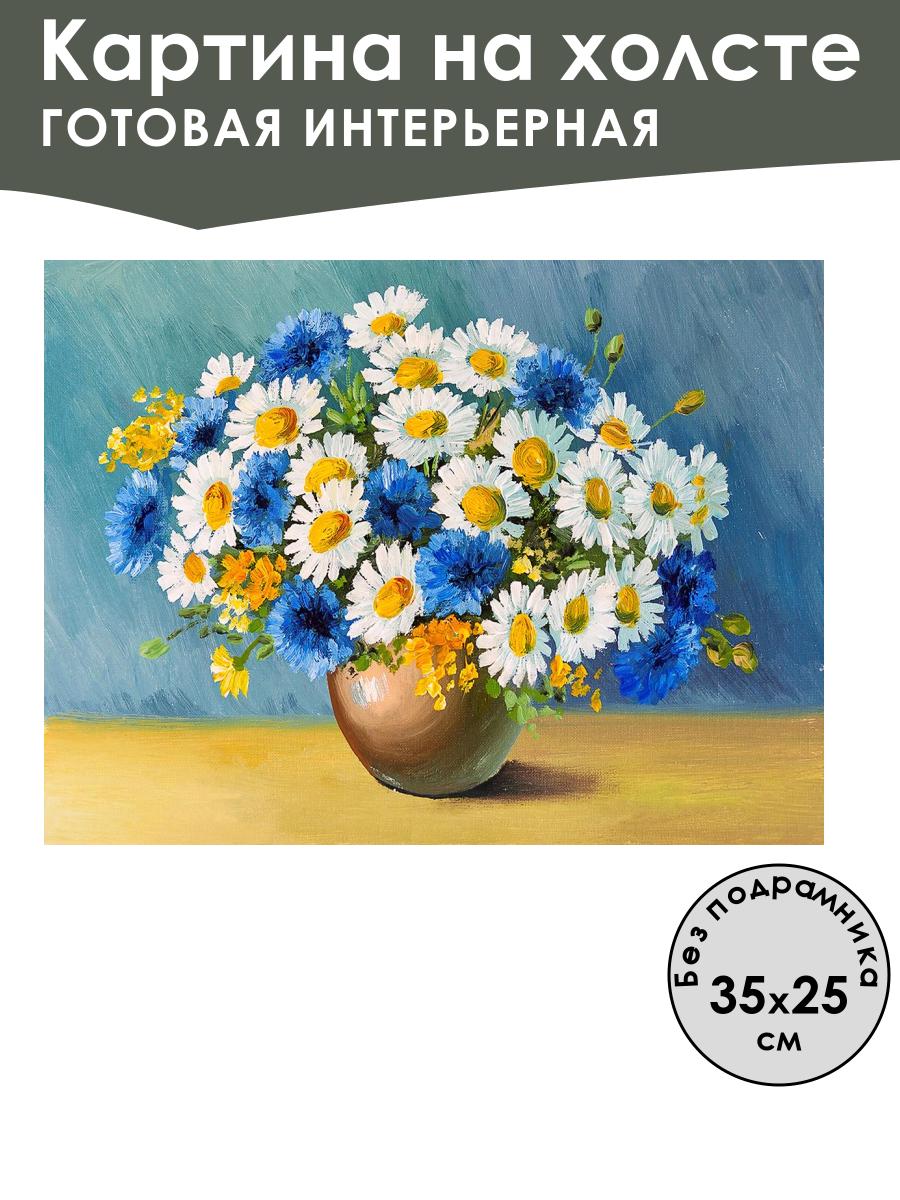 Картина на холсте
ГОТОВАЯ ИНТЕРЬЕРНАЯ

Без подрамника
35x25
см