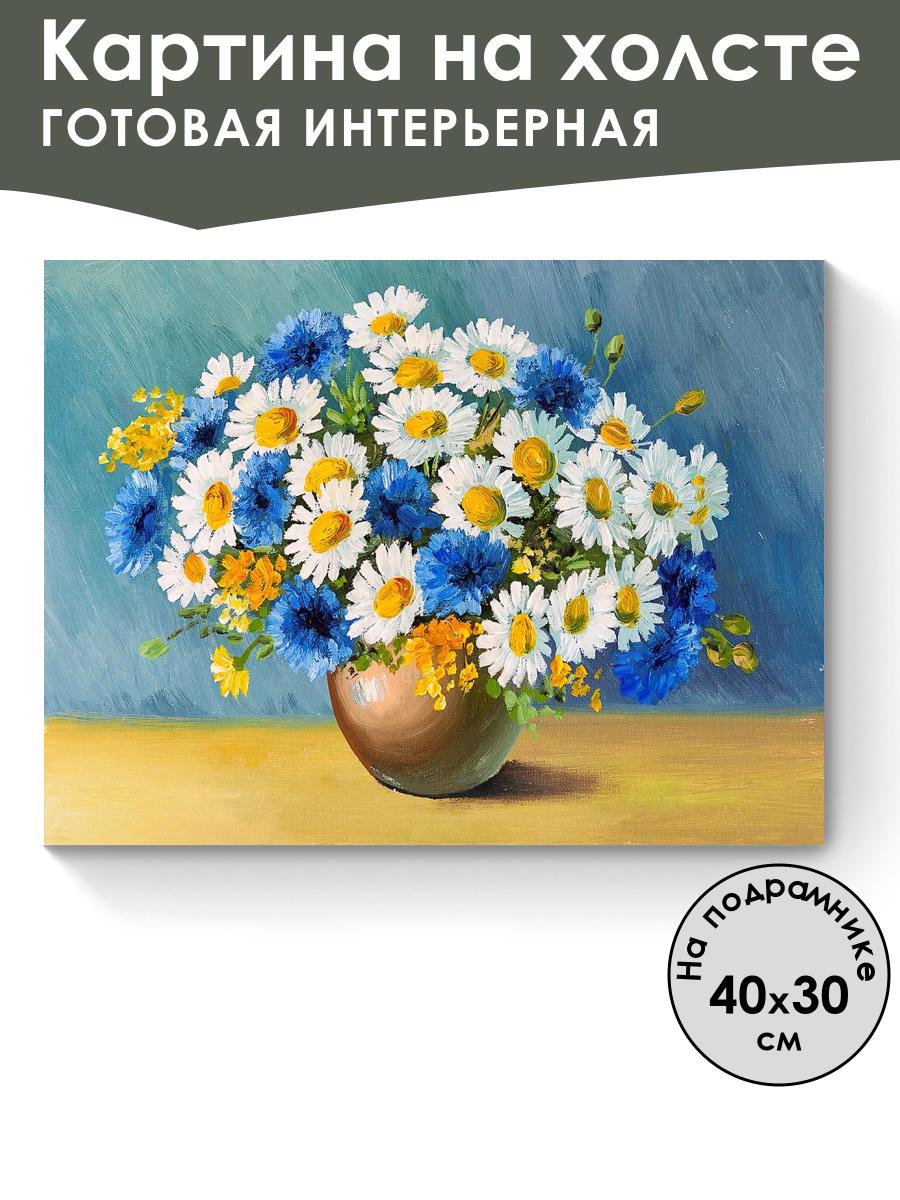 Картина на холсте
ГОТОВАЯ ИНТЕРЬЕРНАЯ

На подрамнике
40x30
см