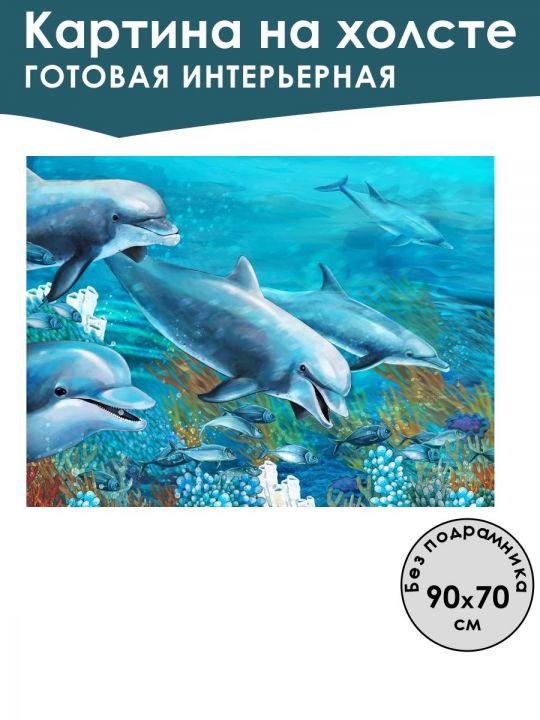 Картина на холсте
ГОТОВАЯ ИНТЕРЬЕРНАЯ

Без подрамника
90x70
см