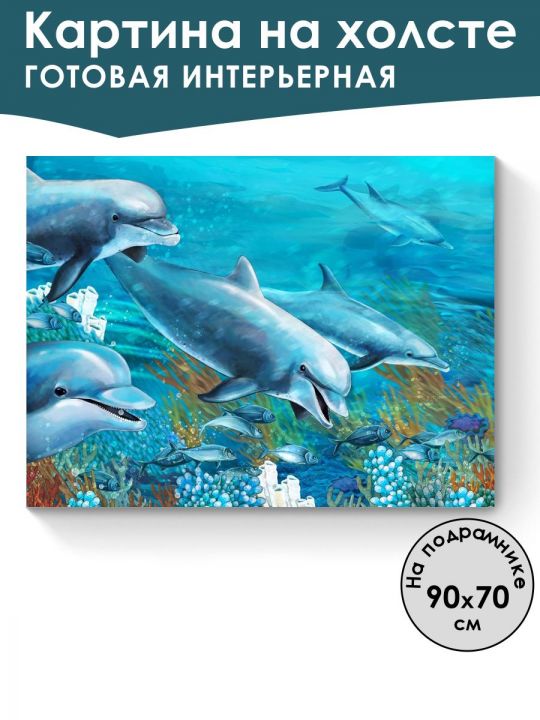 Картина на холсте
ГОТОВАЯ ИНТЕРЬЕРНАЯ

На подрамнике
90x70
см