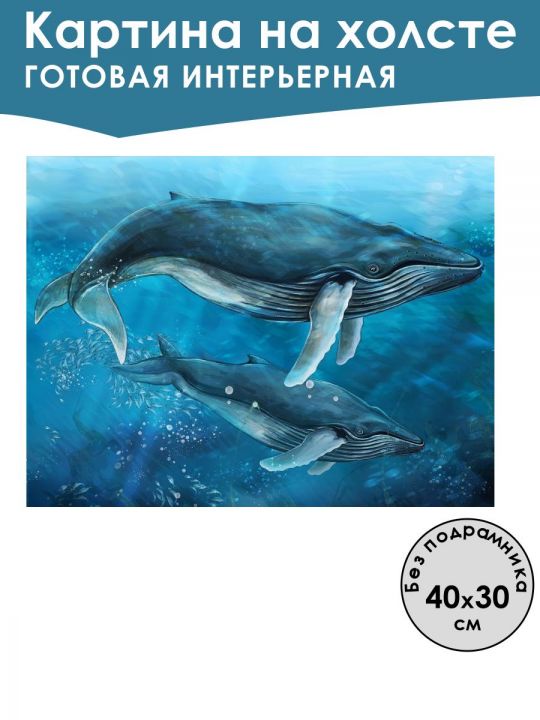 Картина на холсте
ГОТОВАЯ ИНТЕРЬЕРНАЯ

Без подрамника
40x30
см