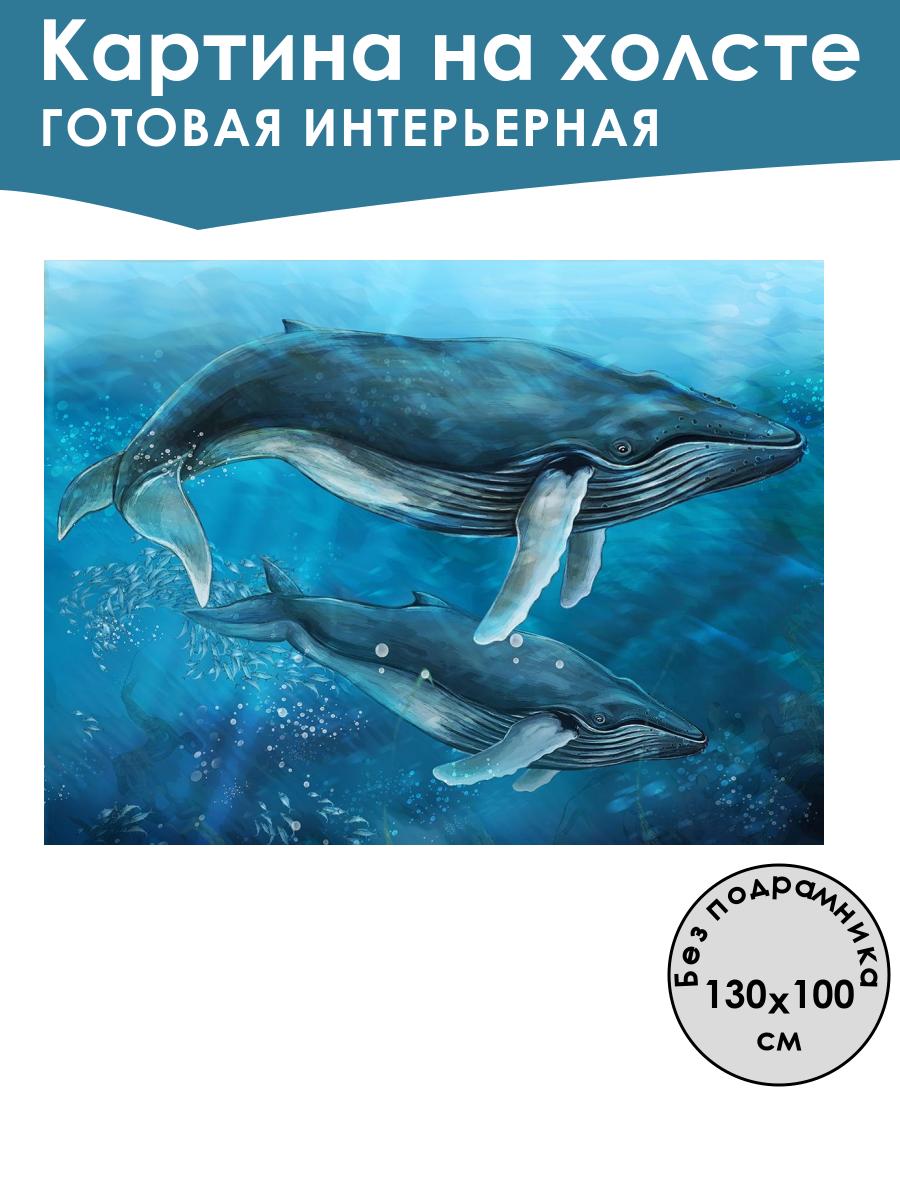 Картина на холсте
ГОТОВАЯ ИНТЕРЬЕРНАЯ

Без подрамника
130x100
см