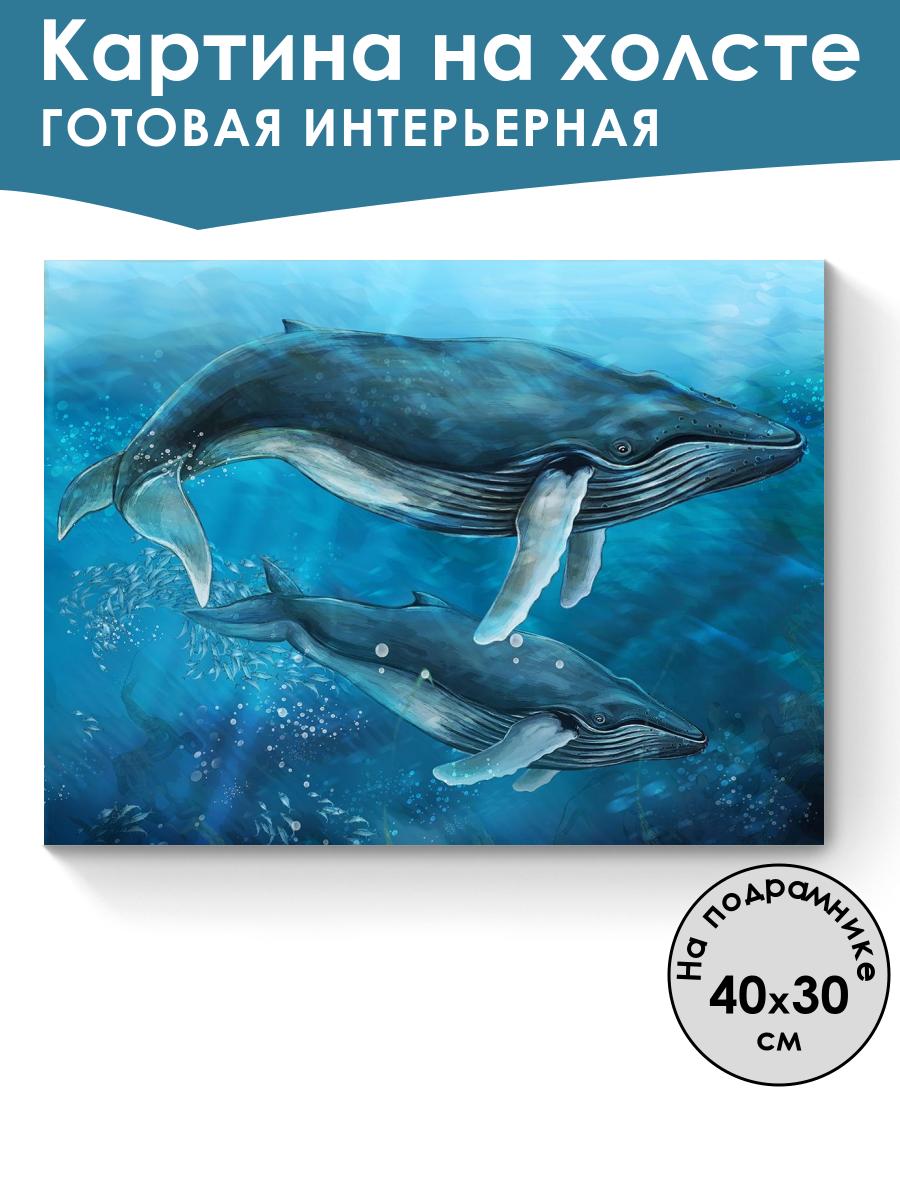 Картина на холсте
ГОТОВАЯ ИНТЕРЬЕРНАЯ

На подрамнике
40x30
см