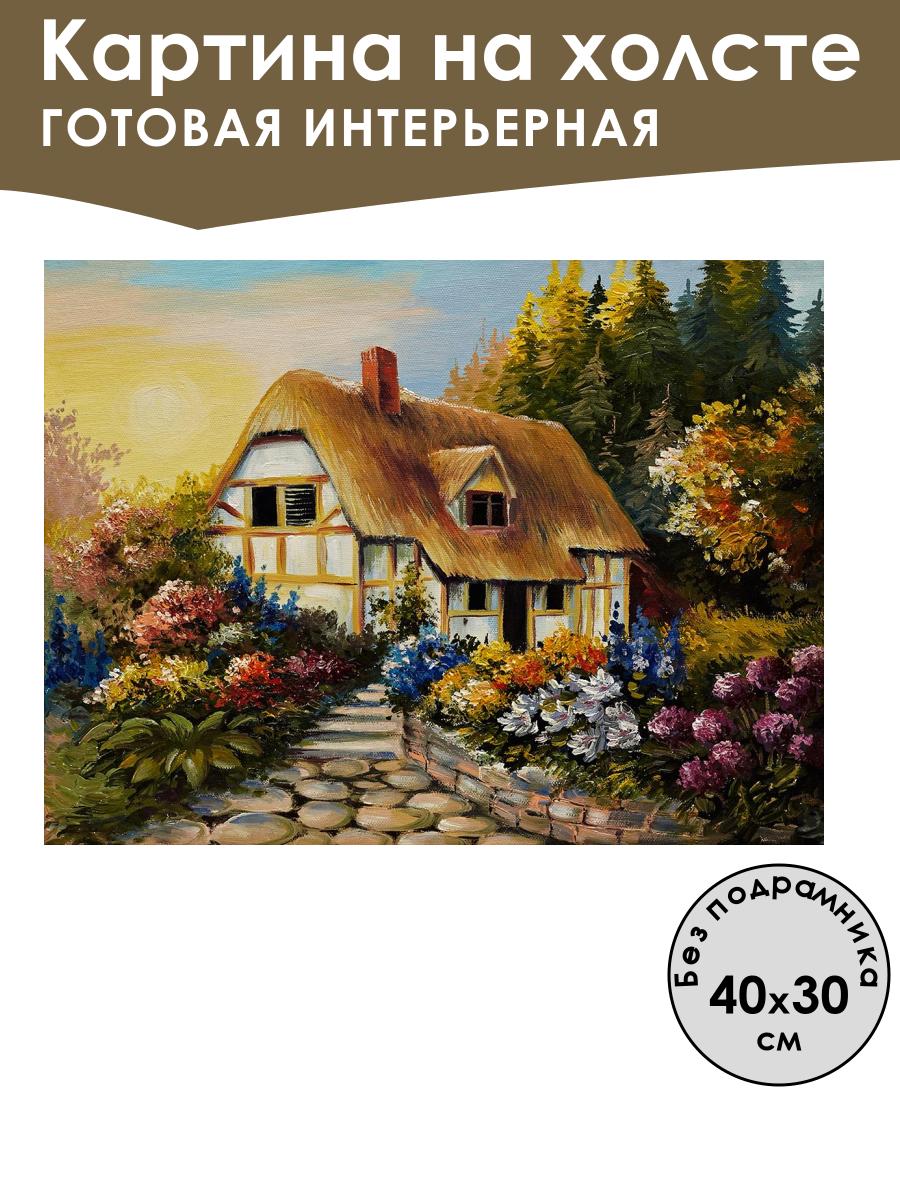 Картина на холсте
ГОТОВАЯ ИНТЕРЬЕРНАЯ

Без подрамника
40x30
см