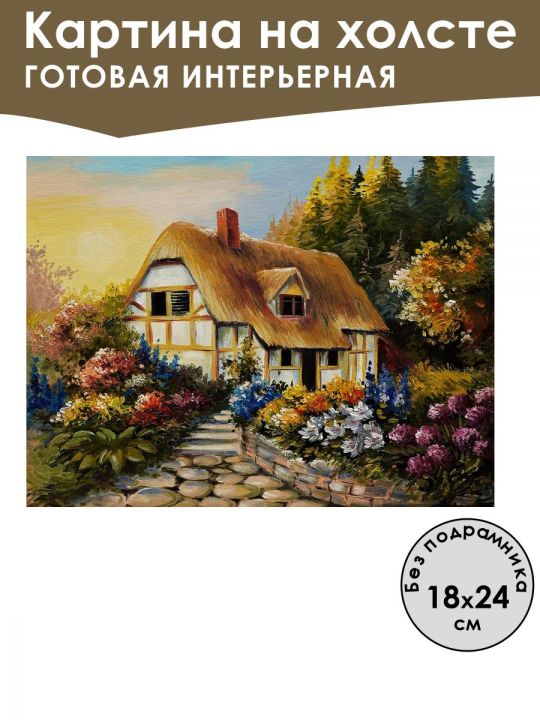 Картина на холсте
ГОТОВАЯ ИНТЕРЬЕРНАЯ

Без подрамника
18x24
см