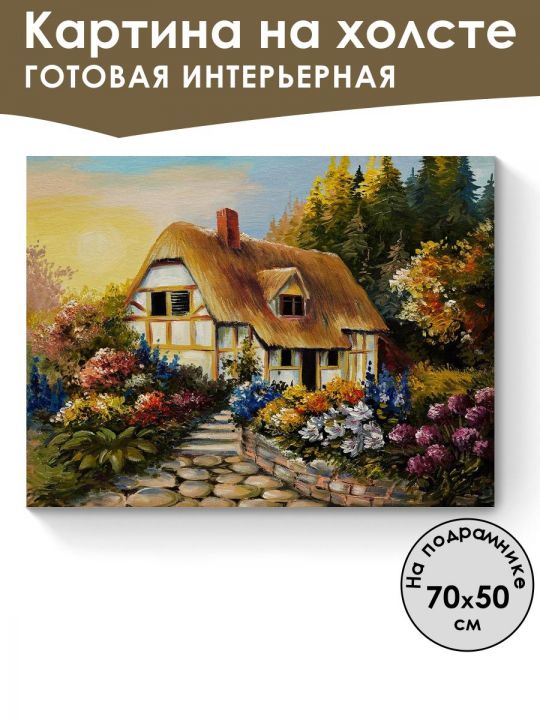 Картина на холсте
ГОТОВАЯ ИНТЕРЬЕРНАЯ

На подрамнике
70x50
см