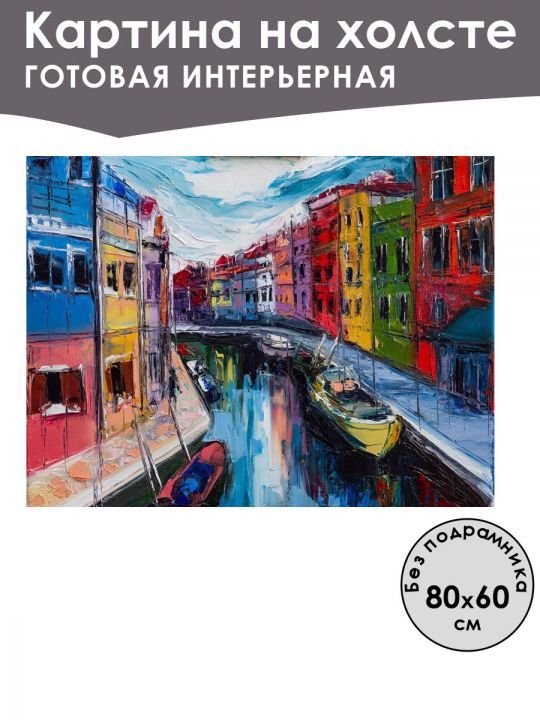 Картина на холсте
ГОТОВАЯ ИНТЕРЬЕРНАЯ

Без подрамника
80x60
см