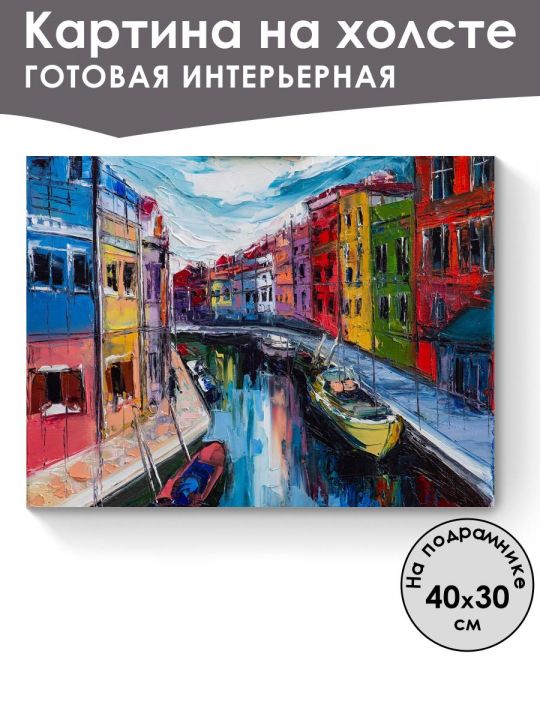 Картина на холсте
ГОТОВАЯ ИНТЕРЬЕРНАЯ

На подрамнике
40x30
см