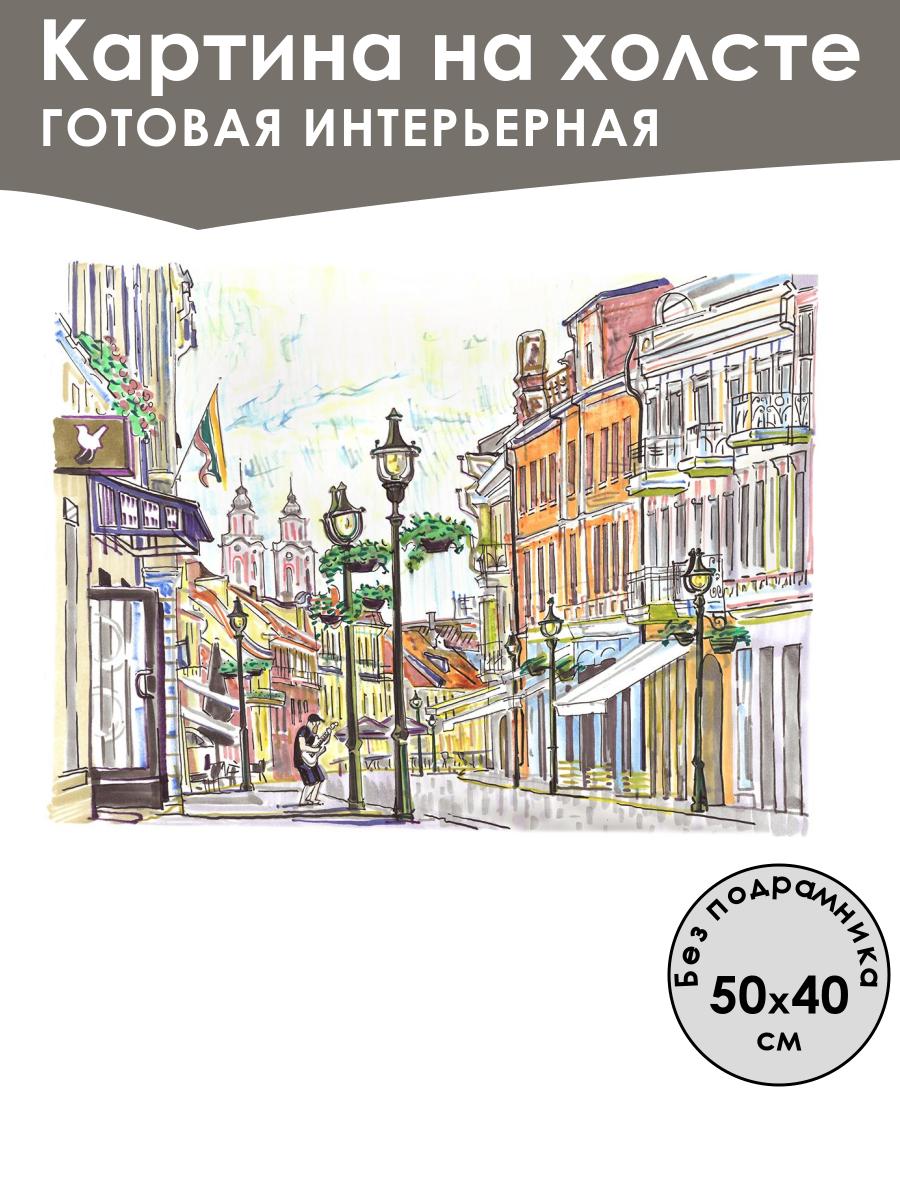 Картина на холсте
ГОТОВАЯ ИНТЕРЬЕРНАЯ

Без подрамника
50x40
см