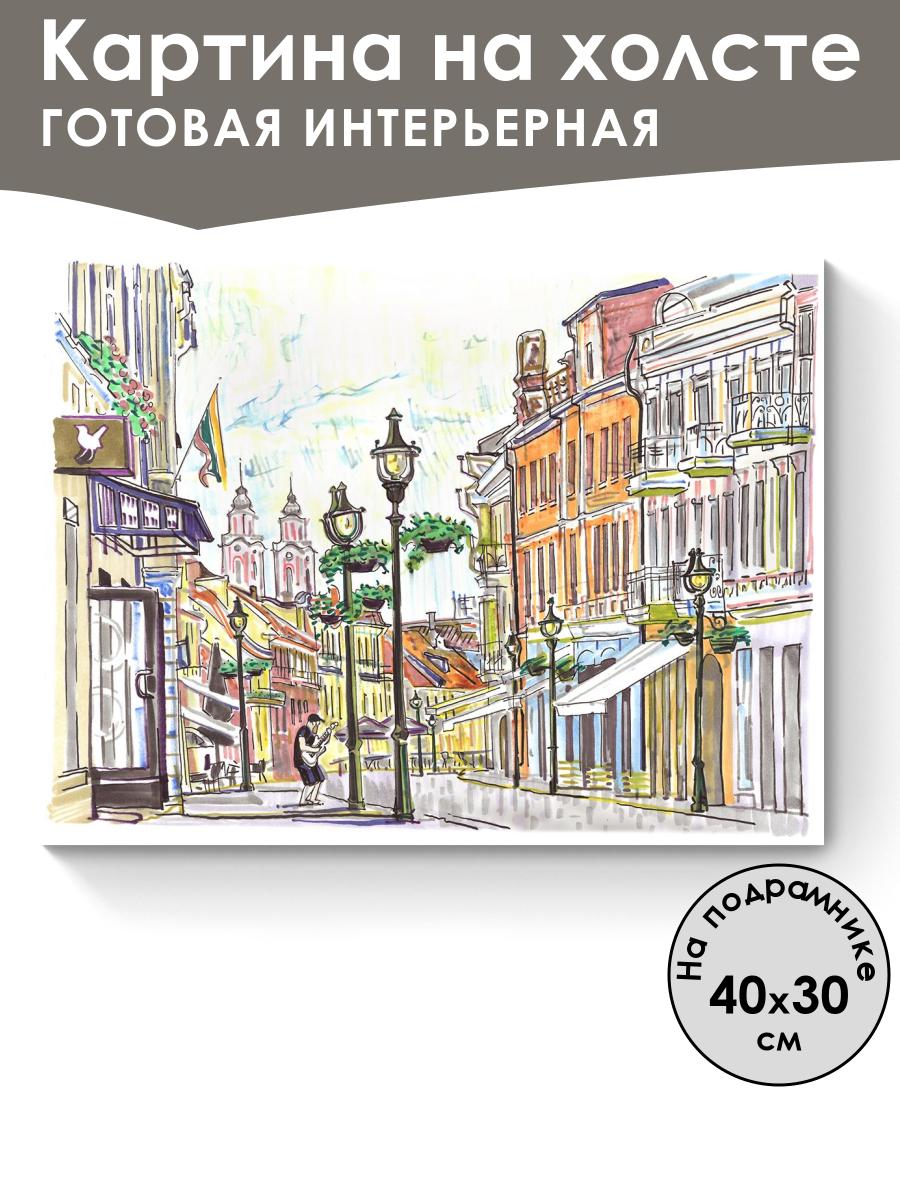 Картина на холсте
ГОТОВАЯ ИНТЕРЬЕРНАЯ

На подрамнике
40x30
см