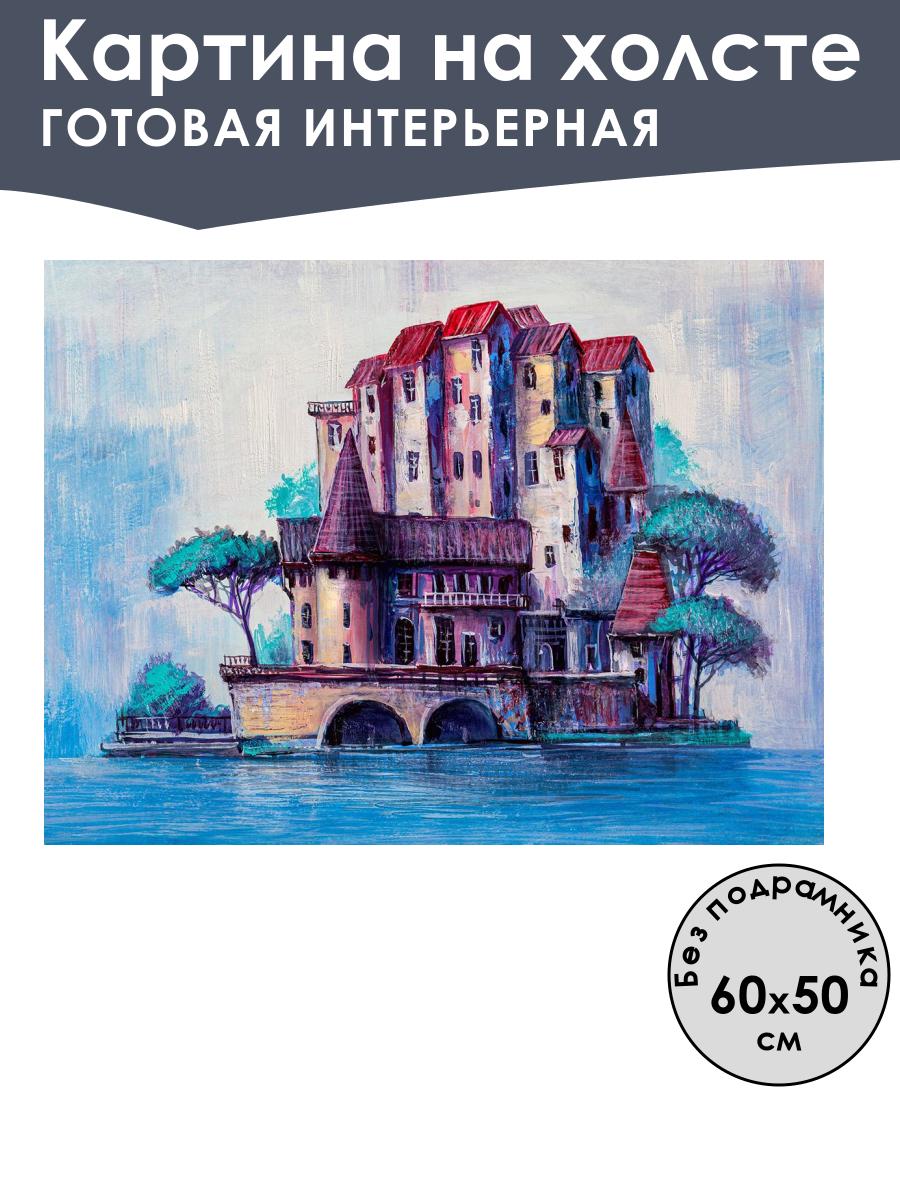 Картина на холсте
ГОТОВАЯ ИНТЕРЬЕРНАЯ

Без подрамника
60x50
см