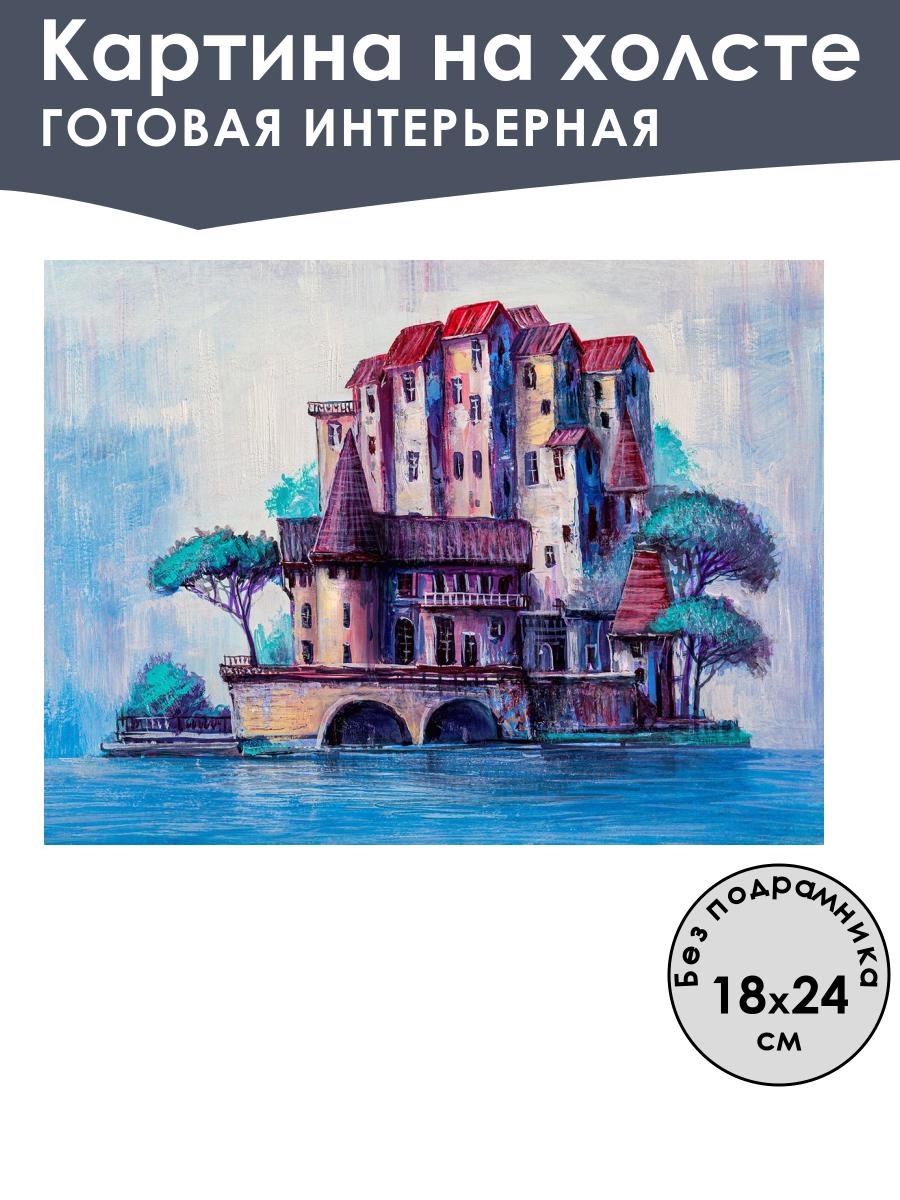 Картина на холсте
ГОТОВАЯ ИНТЕРЬЕРНАЯ

Без подрамника
18x24
см