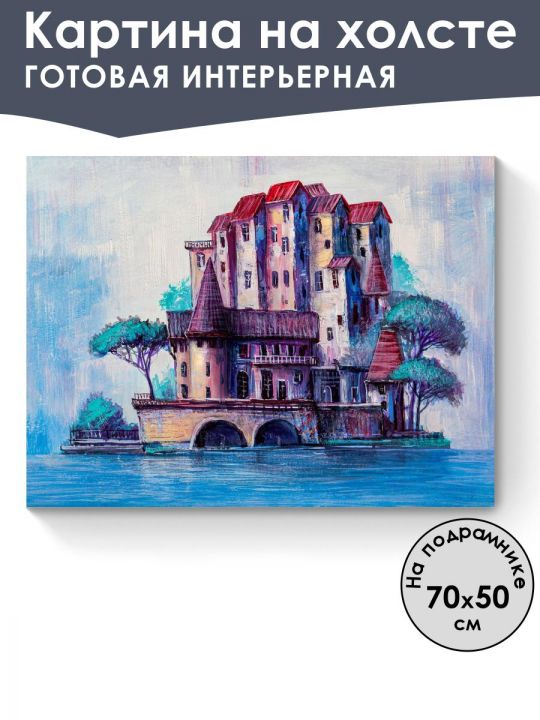 Картина на холсте
ГОТОВАЯ ИНТЕРЬЕРНАЯ

На подрамнике
70x50
см