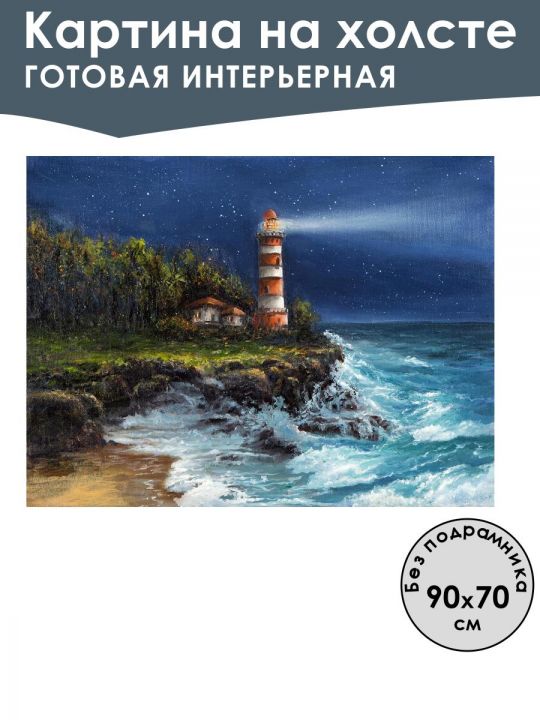 Картина на холсте
ГОТОВАЯ ИНТЕРЬЕРНАЯ

Без подрамника
90x70
см