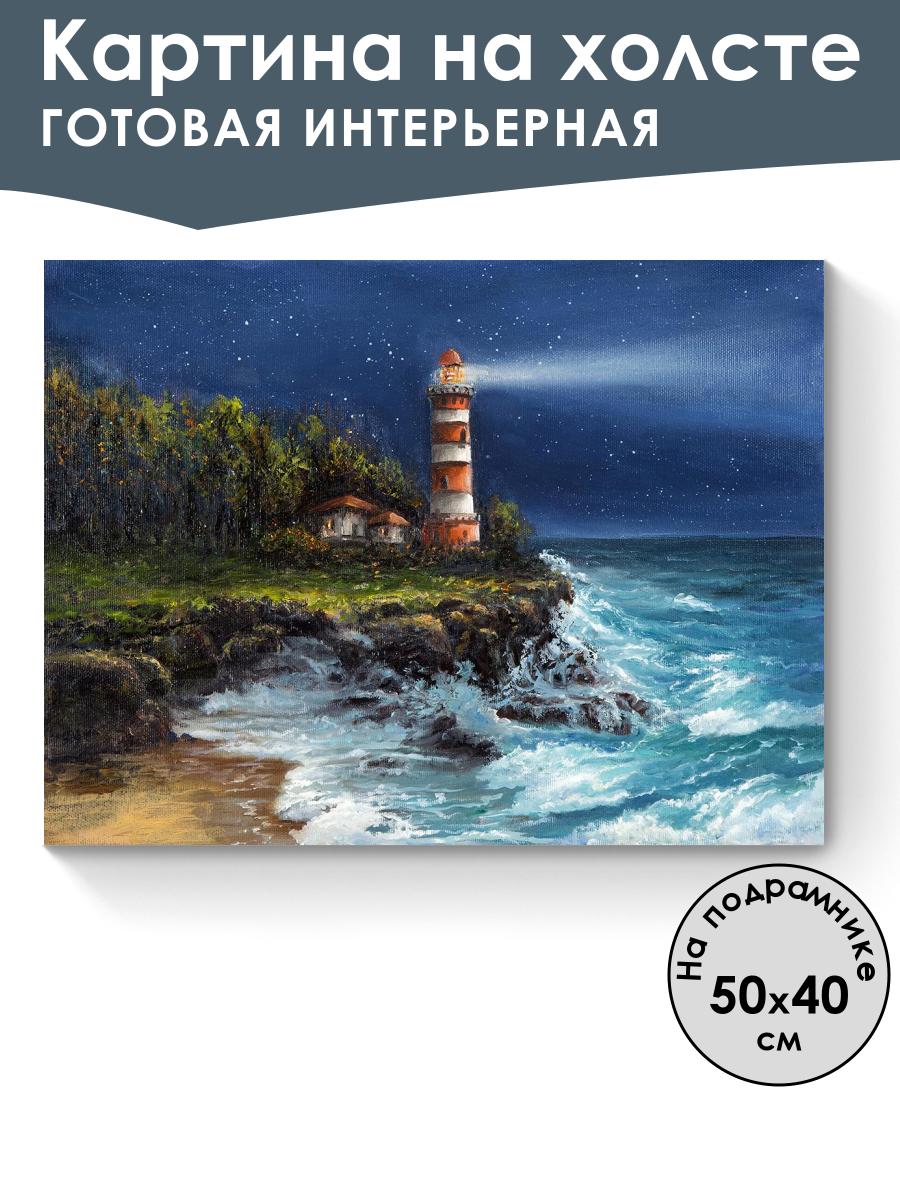 Картина на холсте
ГОТОВАЯ ИНТЕРЬЕРНАЯ

На подрамнике
50x40
см