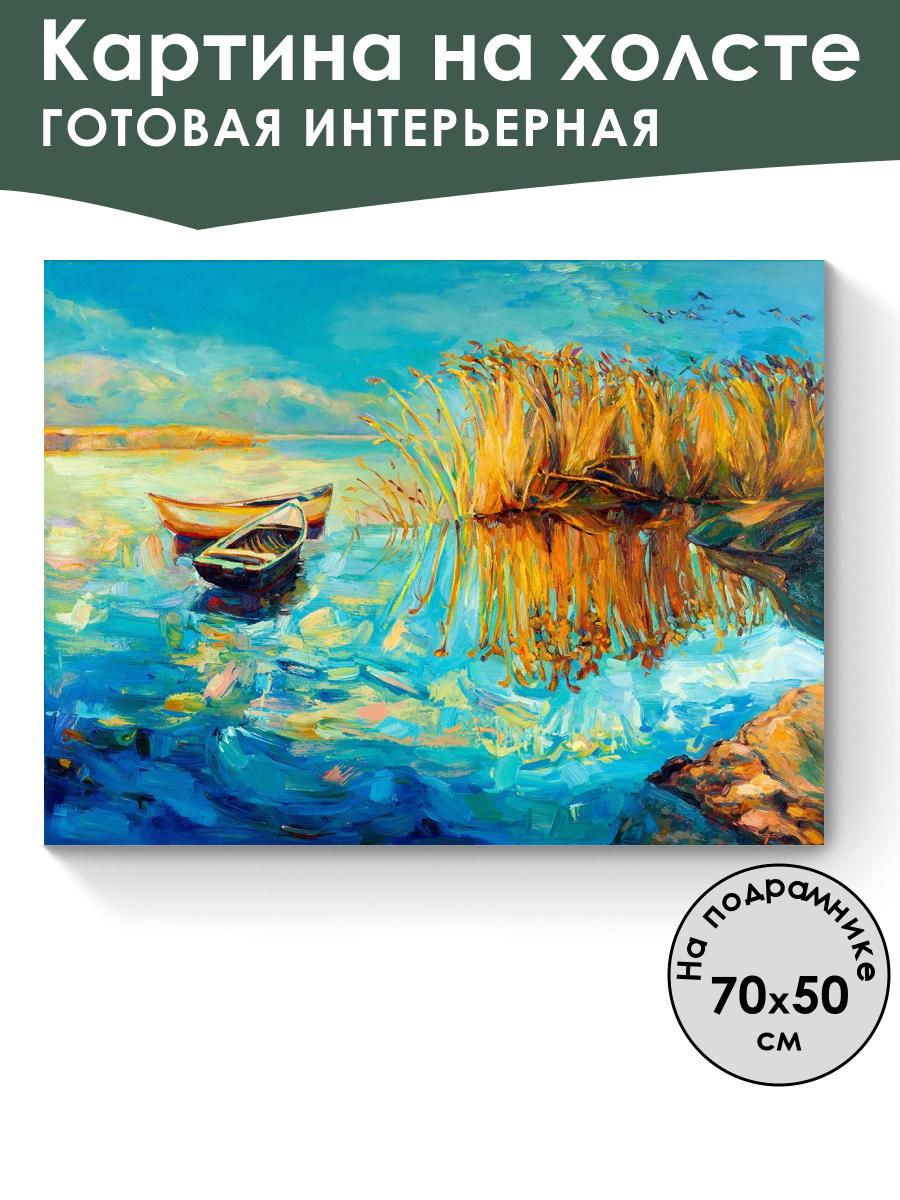 Картина на холсте
ГОТОВАЯ ИНТЕРЬЕРНАЯ

На подрамнике
70x50
см