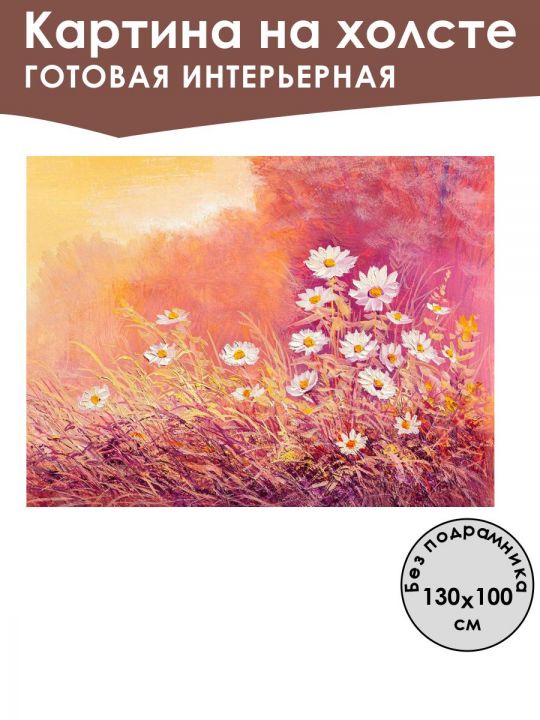 Картина на холсте
ГОТОВАЯ ИНТЕРЬЕРНАЯ

Без подрамника
130x100
см