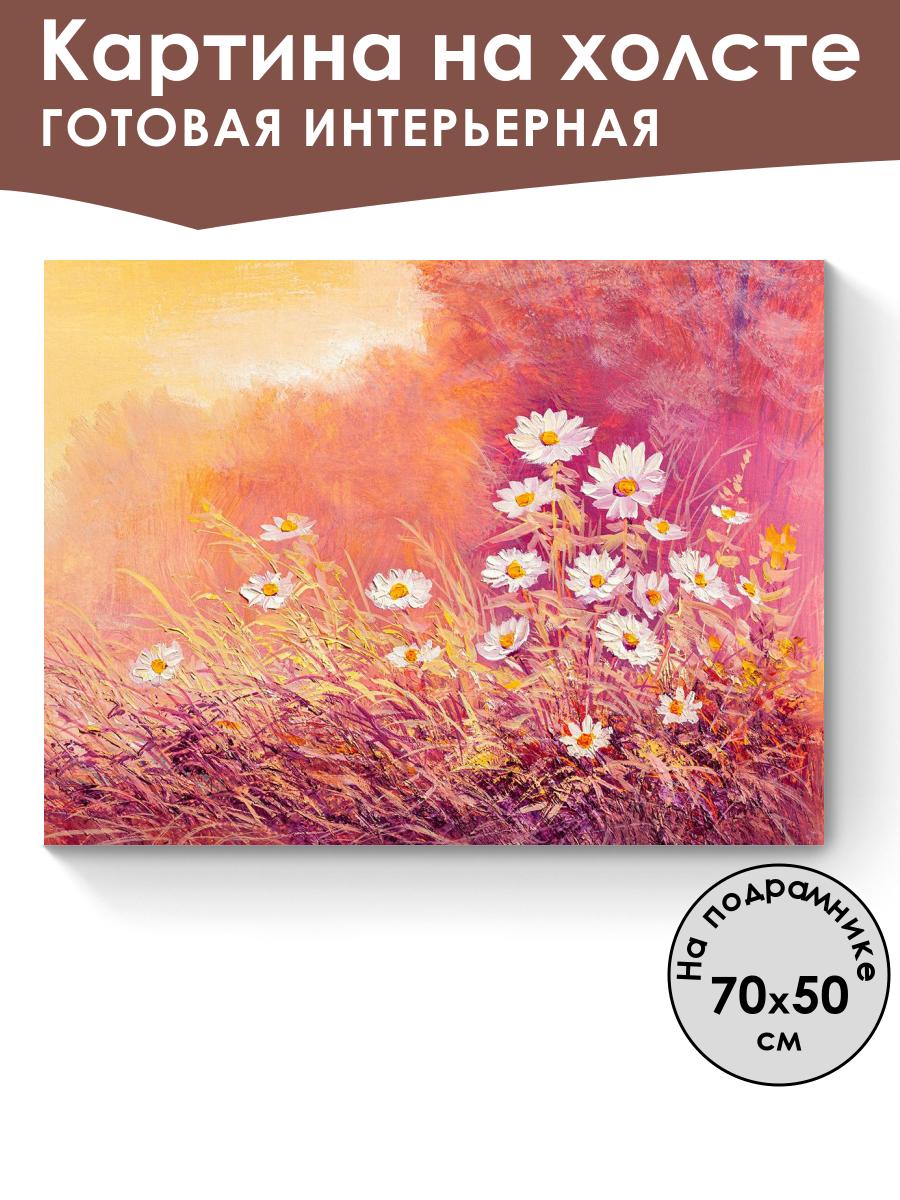 Картина на холсте
ГОТОВАЯ ИНТЕРЬЕРНАЯ

На подрамнике
70x50
см