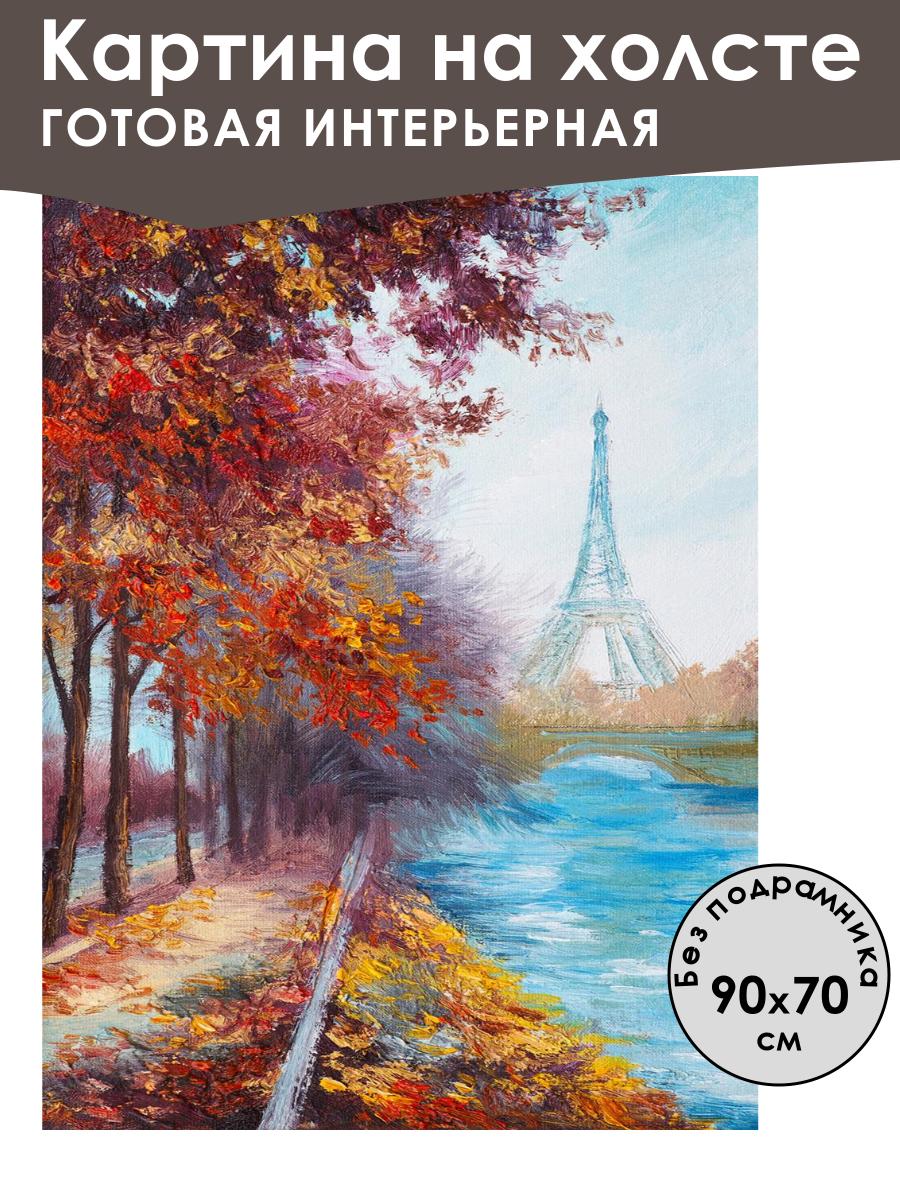 Картина на холсте
ГОТОВАЯ ИНТЕРЬЕРНАЯ

Без подрамника
90x70
см