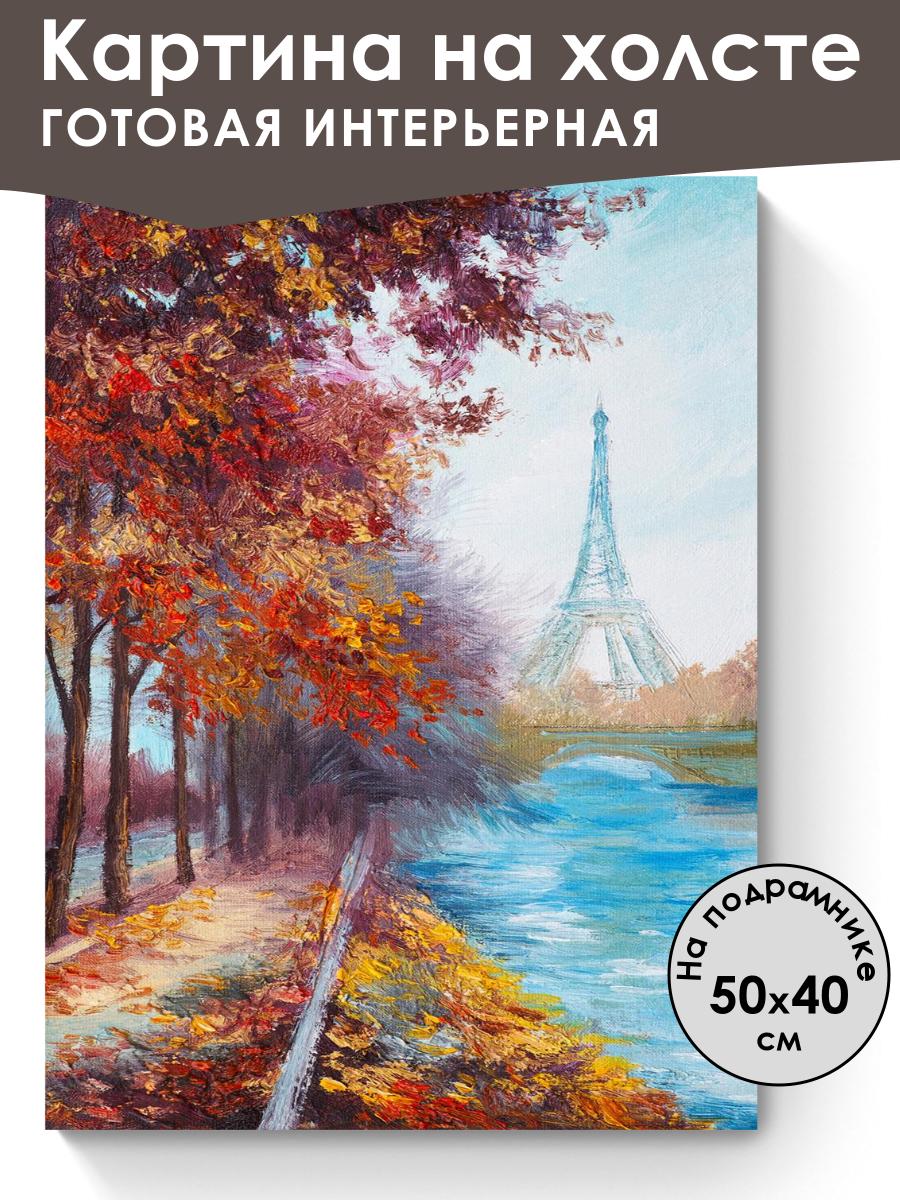 Картина на холсте
ГОТОВАЯ ИНТЕРЬЕРНАЯ

На подрамнике
50x40
см