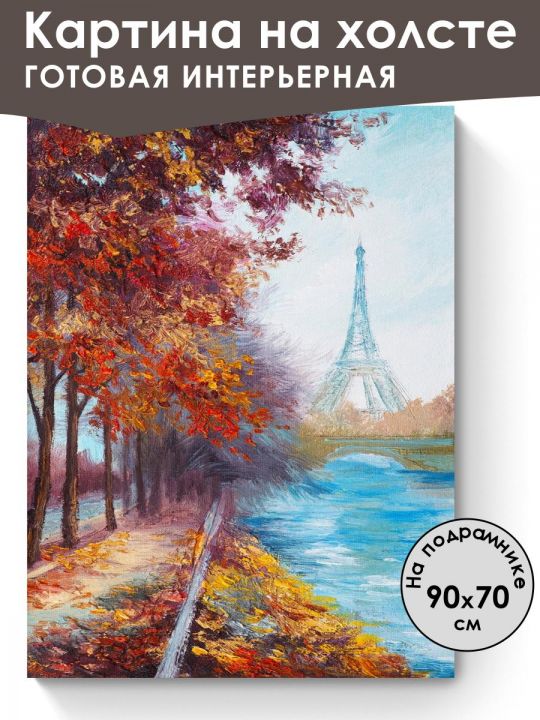 Картина на холсте
ГОТОВАЯ ИНТЕРЬЕРНАЯ

На подрамнике
90x70
см