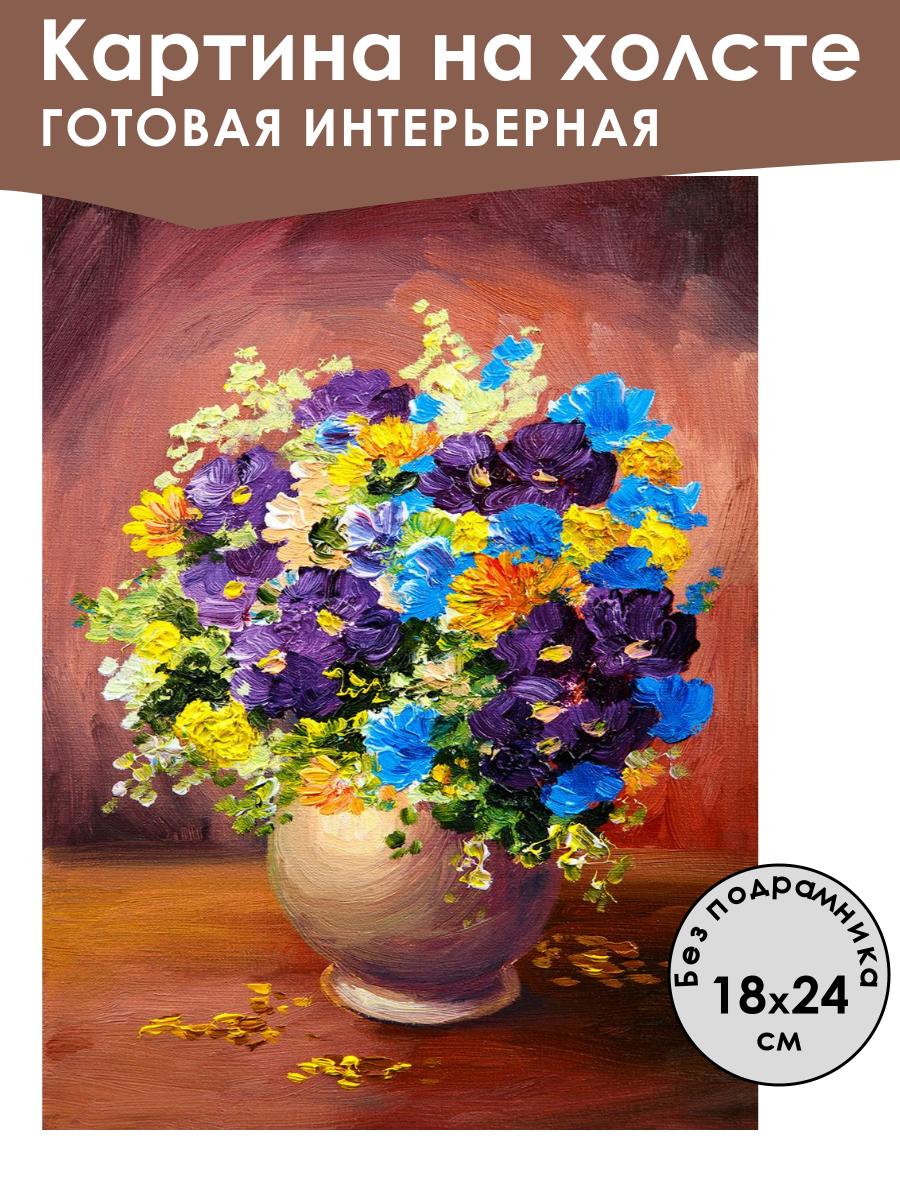 Картина на холсте
ГОТОВАЯ ИНТЕРЬЕРНАЯ

Без подрамника
18x24
см