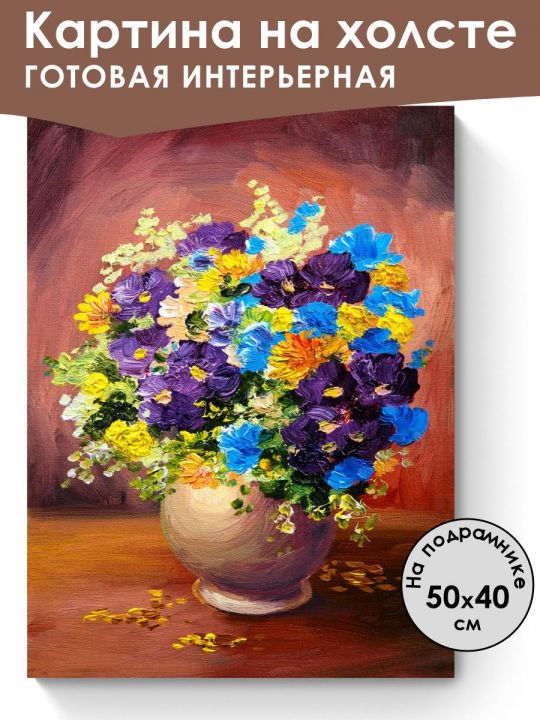 Картина на холсте
ГОТОВАЯ ИНТЕРЬЕРНАЯ

На подрамнике
50x40
см