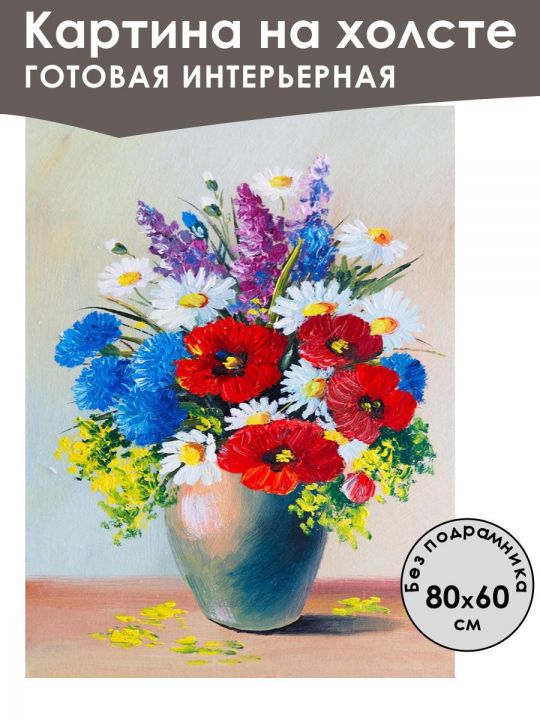 Картина на холсте
ГОТОВАЯ ИНТЕРЬЕРНАЯ

Без подрамника
80x60
см