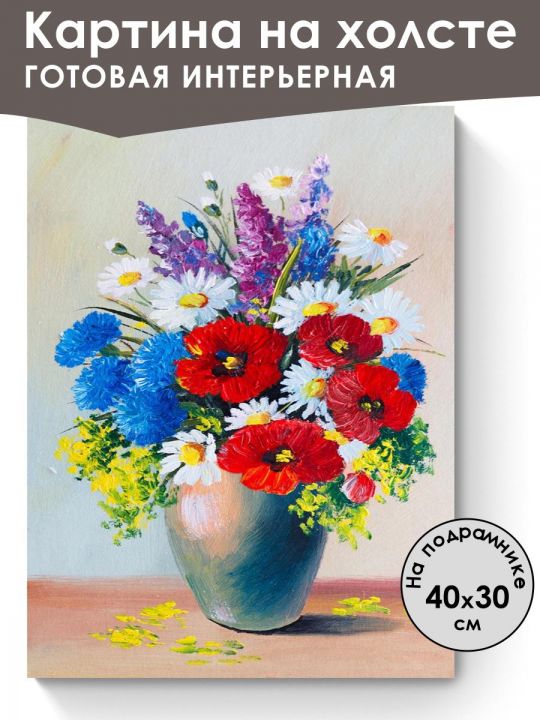 Картина на холсте
ГОТОВАЯ ИНТЕРЬЕРНАЯ

На подрамнике
40x30
см