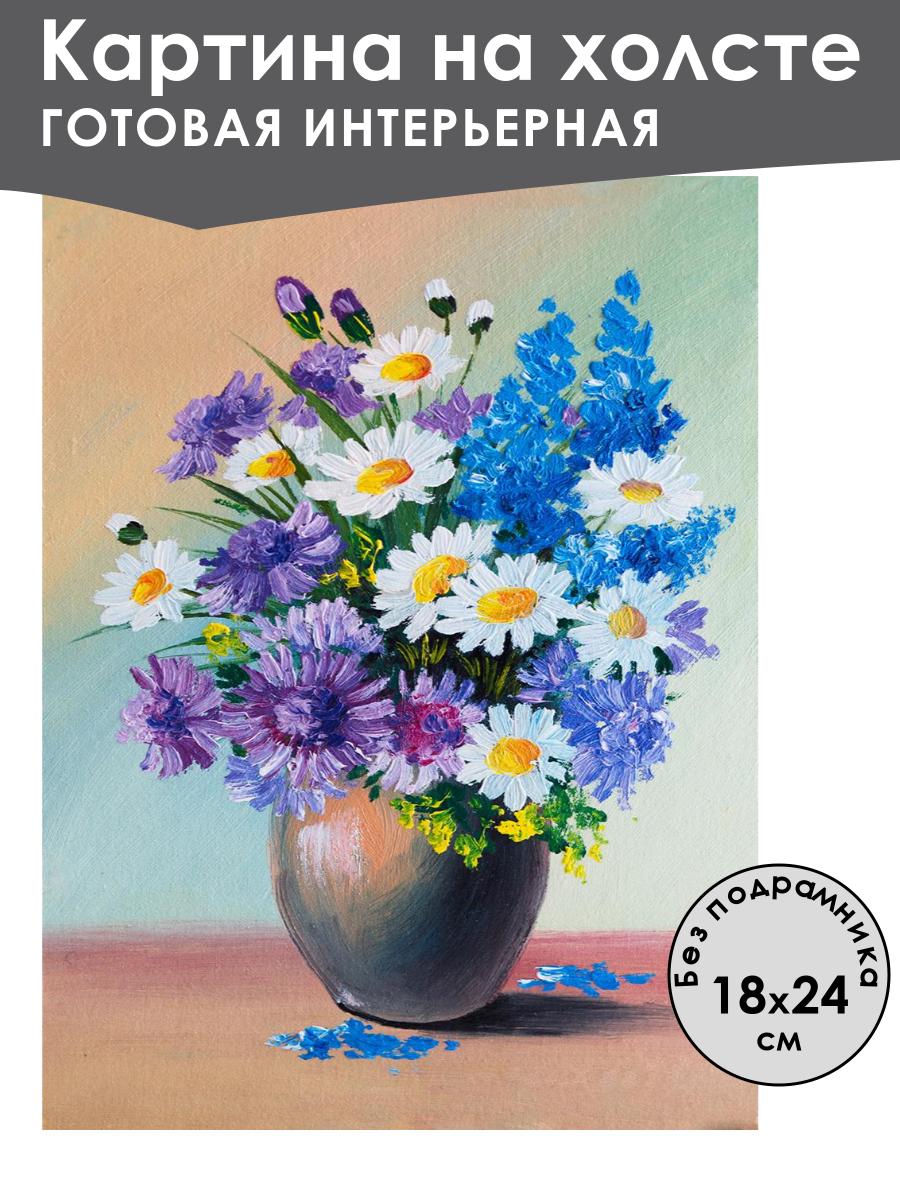 Картина на холсте
ГОТОВАЯ ИНТЕРЬЕРНАЯ

Без подрамника
18x24
см