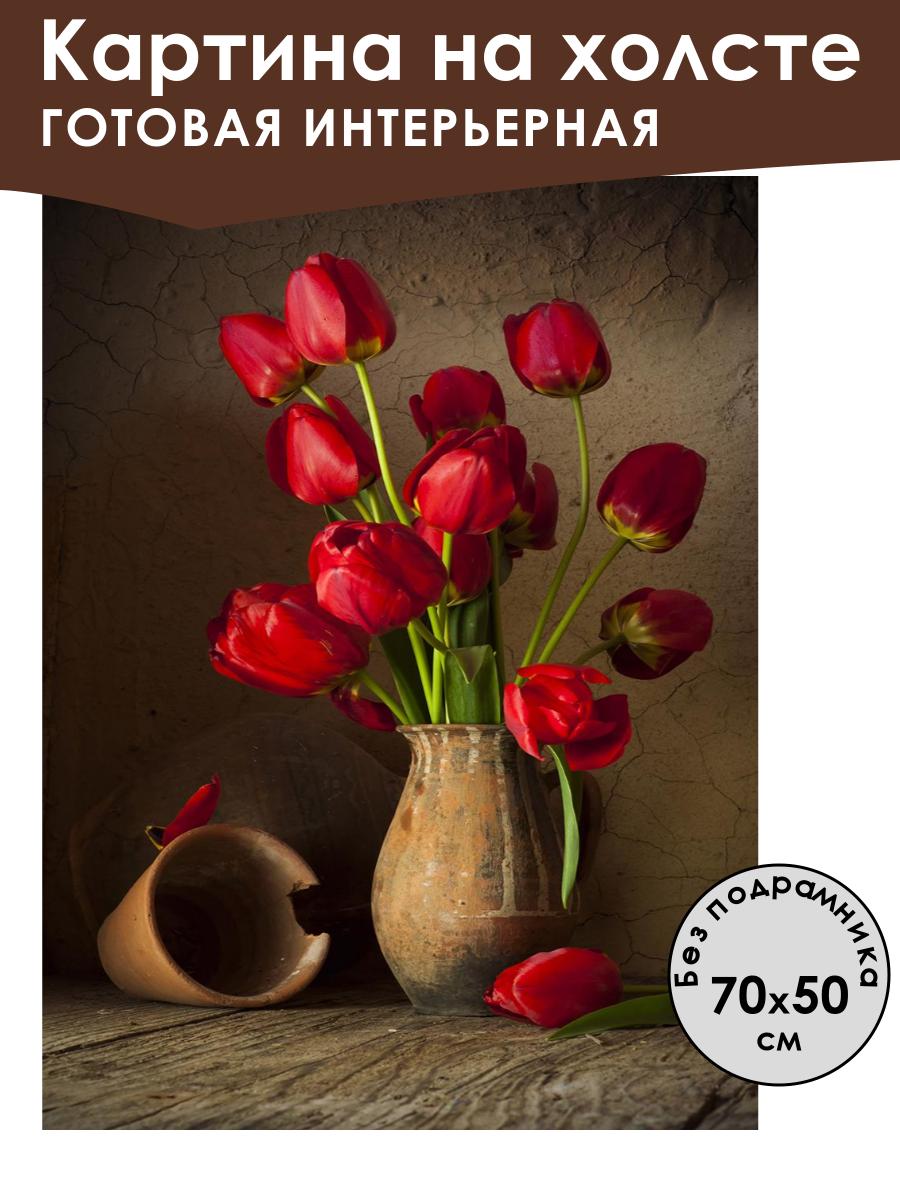 Картина на холсте
ГОТОВАЯ ИНТЕРЬЕРНАЯ

Без подрамника
70x50
см