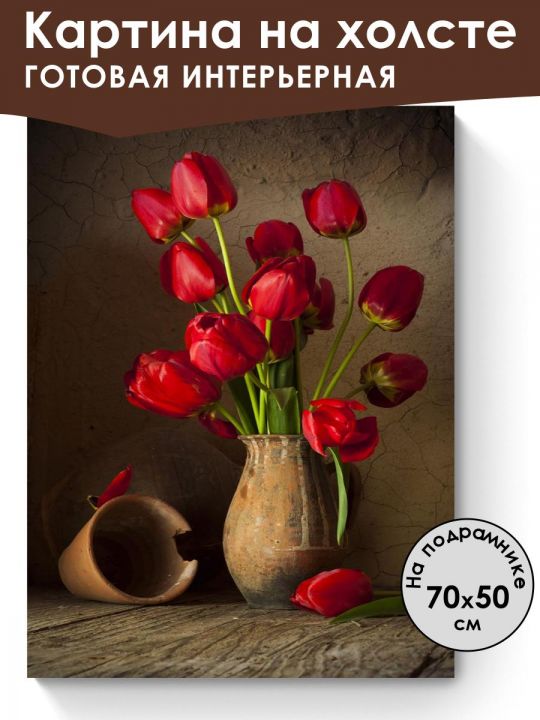 Картина на холсте
ГОТОВАЯ ИНТЕРЬЕРНАЯ

На подрамнике
70x50
см