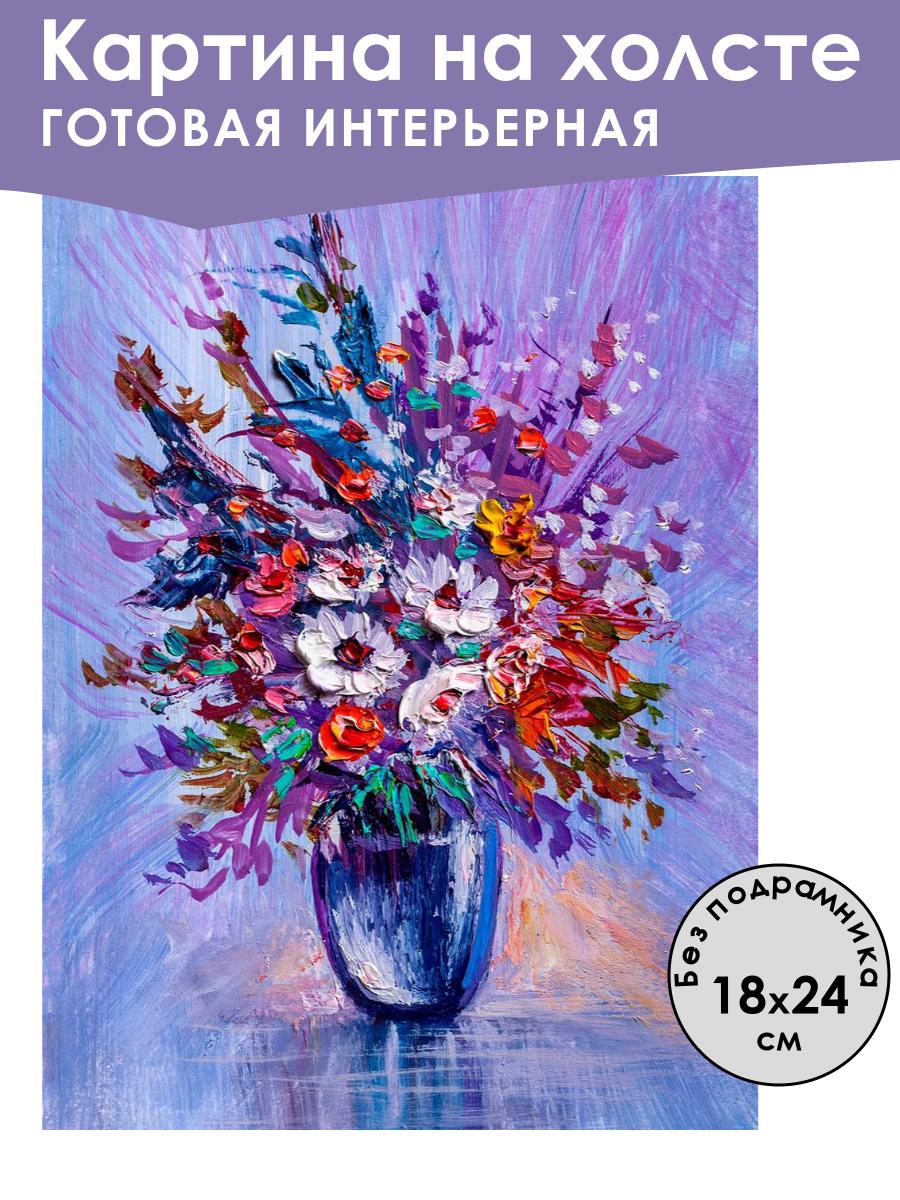 Картина на холсте
ГОТОВАЯ ИНТЕРЬЕРНАЯ

Без подрамника
18x24
см